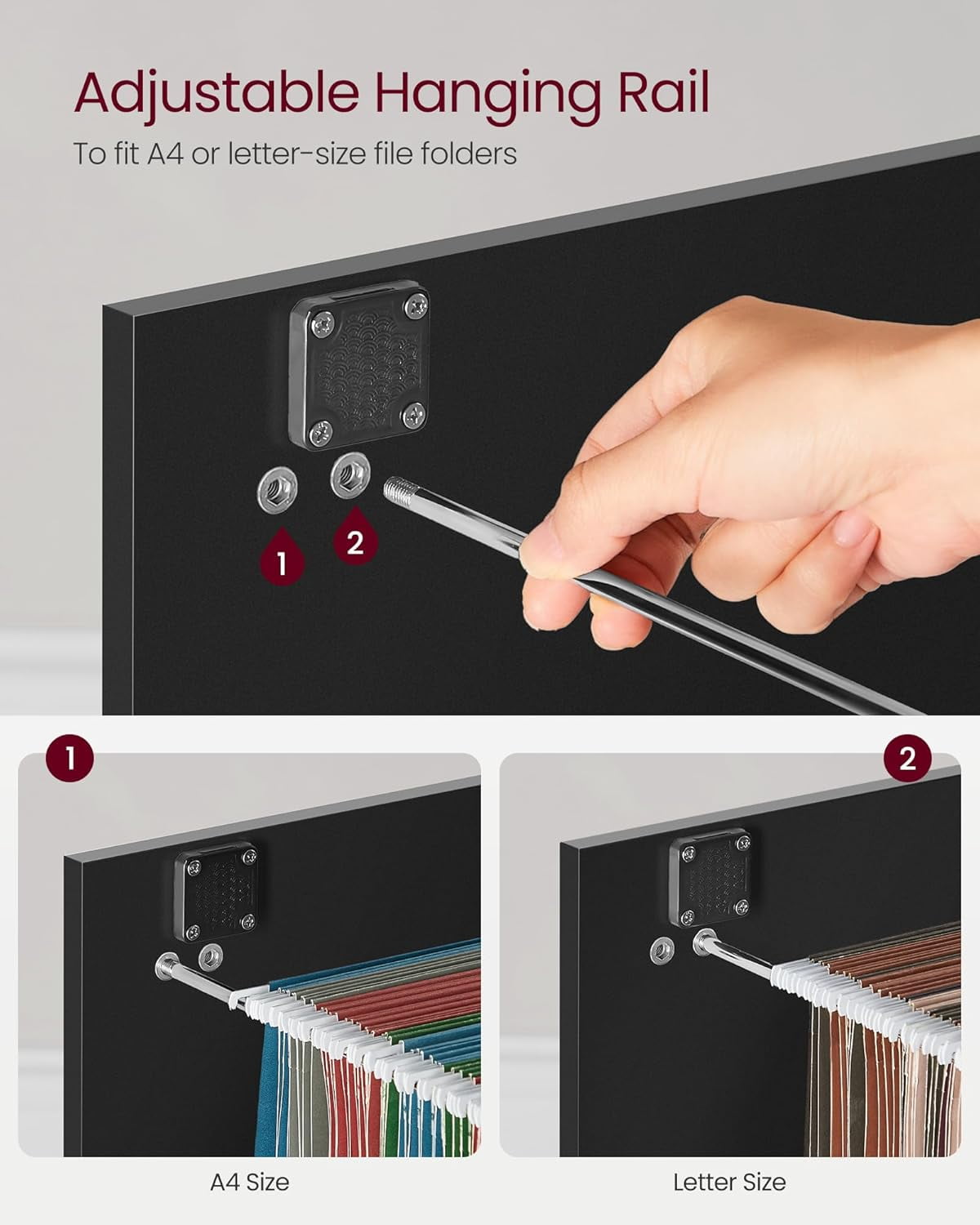 Adjustable Hanging Rail

To fit A4 or letter-size file folders

1

2

1

2

A4 Size

Letter Size