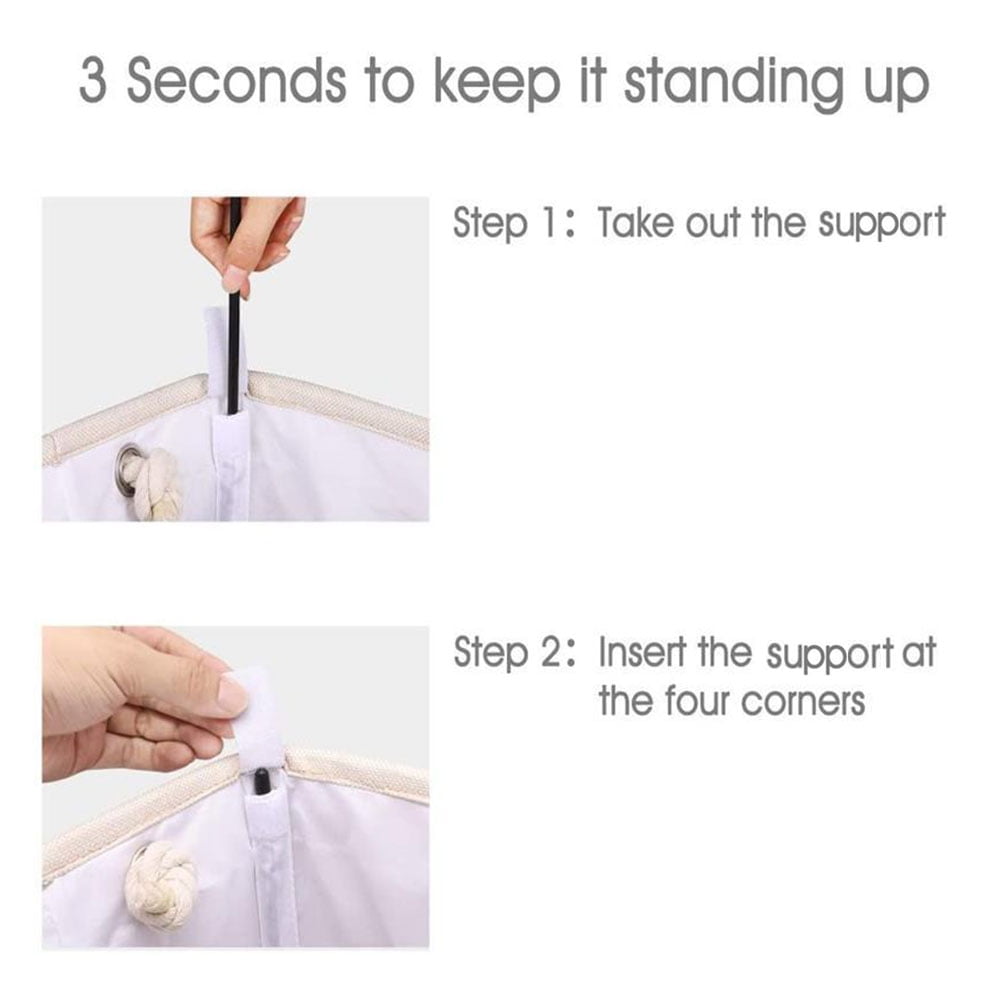 3 Seconds to keep it standing up

Step 1： Take out the support

Step 2： Insert the support at the four corners