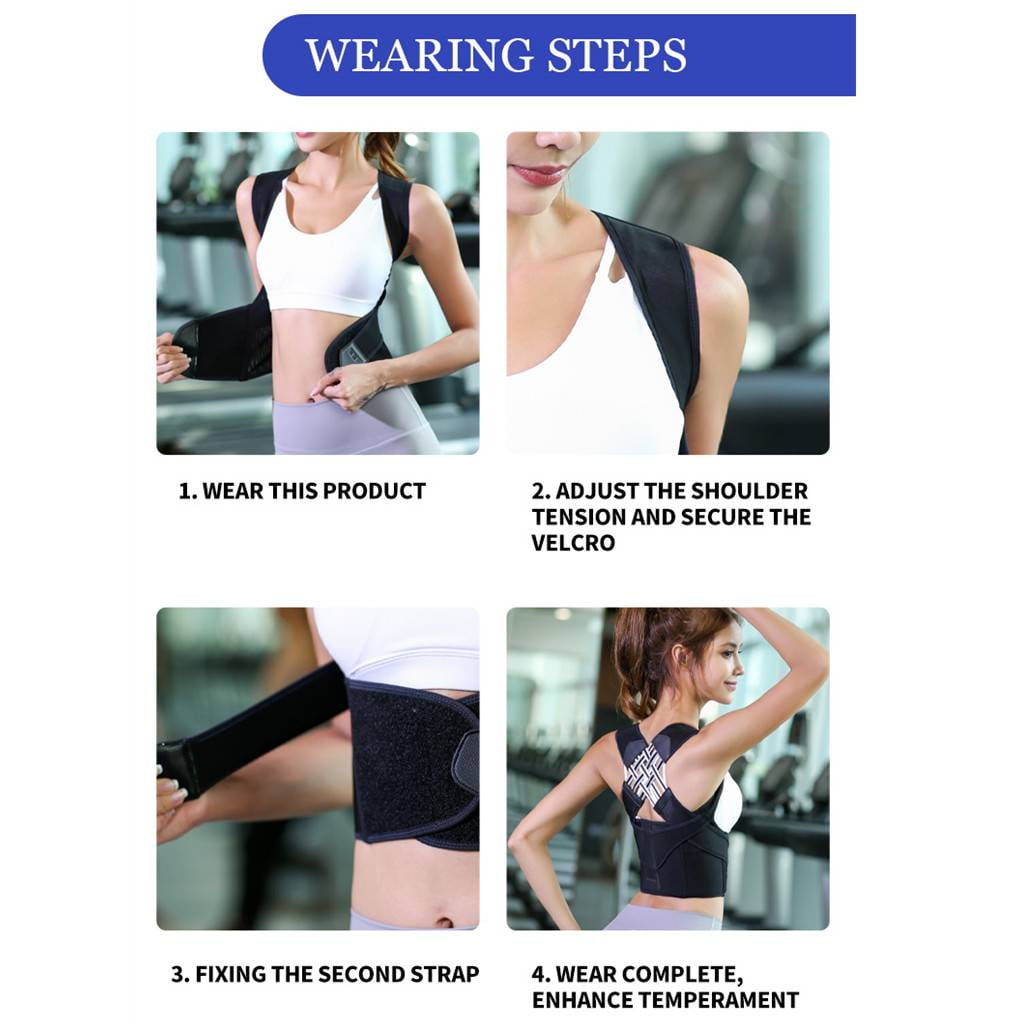 WEARING STEPS

1. WEAR THIS PRODUCT

2. ADJUST THE SHOULDER TENSION AND SECURE THE VELCRO

3. FIXING THE SECOND STRAP

4. WEAR COMPLETE, ENHANCE TEMPERAMENT