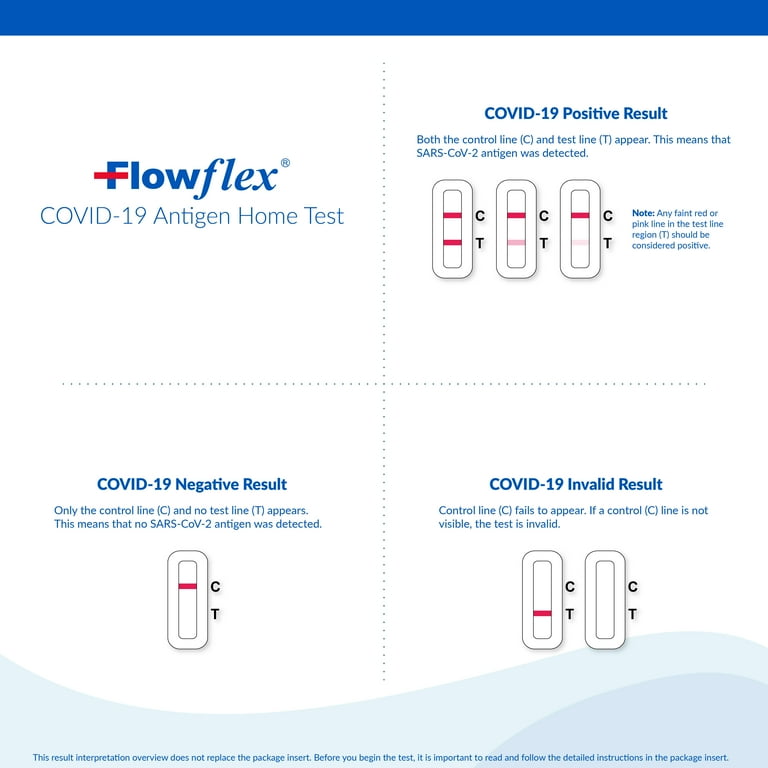 Flowflex®
COVID-19 Antigen Home Test

COVID-19 Positive Result

Both the control line (C) and test line (T) appear. This means that SARS-CoV-2 antigen was detected.

C
T
C
T
C
T

Note: Any faint red or pink line in the test line region (T) should be considered positive.

COVID-19 Negative Result

Only the control line (C) and no test line (T) appears. This means that no SARS-CoV-2 antigen was detected.

C
T

COVID-19 Invalid Result

Control line (C) fails to appear. If a control (C) line is not visible, the test is invalid.

C
T
C
T

This result interpretation overview does not replace the package insert. Before you begin the test, it is important to read and follow the detailed instructions in the package insert.