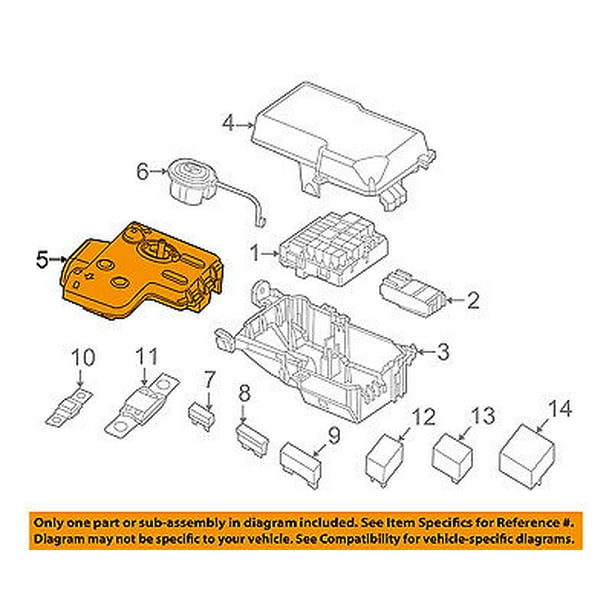 4
6
5
1
2
3
10
11
7
8
9
12
13
14

Only one part or sub-assembly in diagram included. See Item Specifics for Reference #. Diagram may not be specific to your vehicle. See Compatibility for vehicle-specific diagrams.