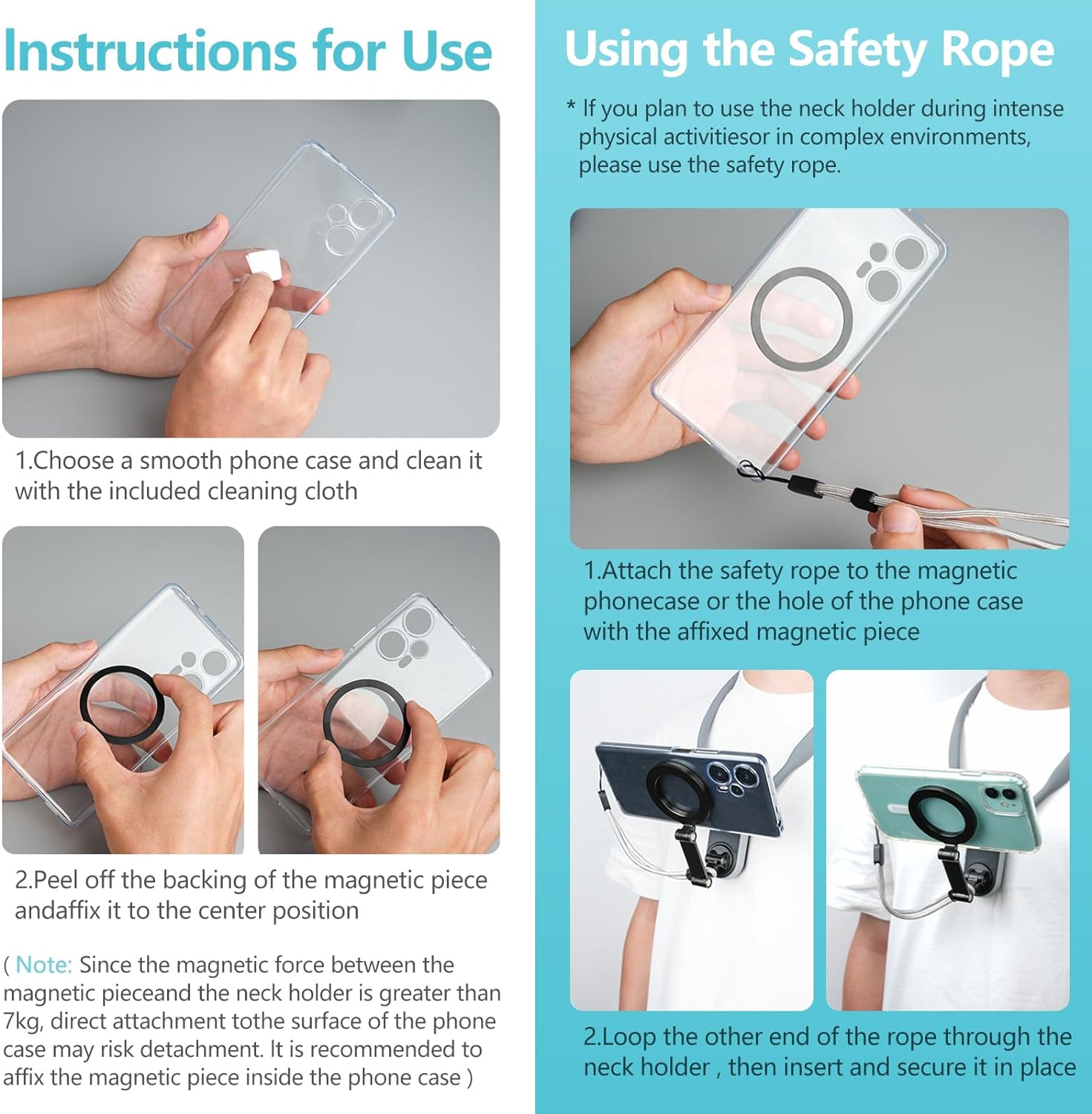 Instructions for Use

1.Choose a smooth phone case and clean it with the included cleaning cloth

2.Peel off the backing of the magnetic piece andaffix it to the center position

( Note: Since the magnetic force between the magnetic pieceand the neck holder is greater than 7kg, direct attachment tothe surface of the phone case may risk detachment. It is recommended to affix the magnetic piece inside the phone case )

Using the Safety Rope

* If you plan to use the neck holder during intense physical activitiesor in complex environments, please use the safety rope.

1.Attach the safety rope to the magnetic phonecase or the hole of the phone case with the affixed magnetic piece

2.Loop the other end of the rope through the neck holder , then insert and secure it in place