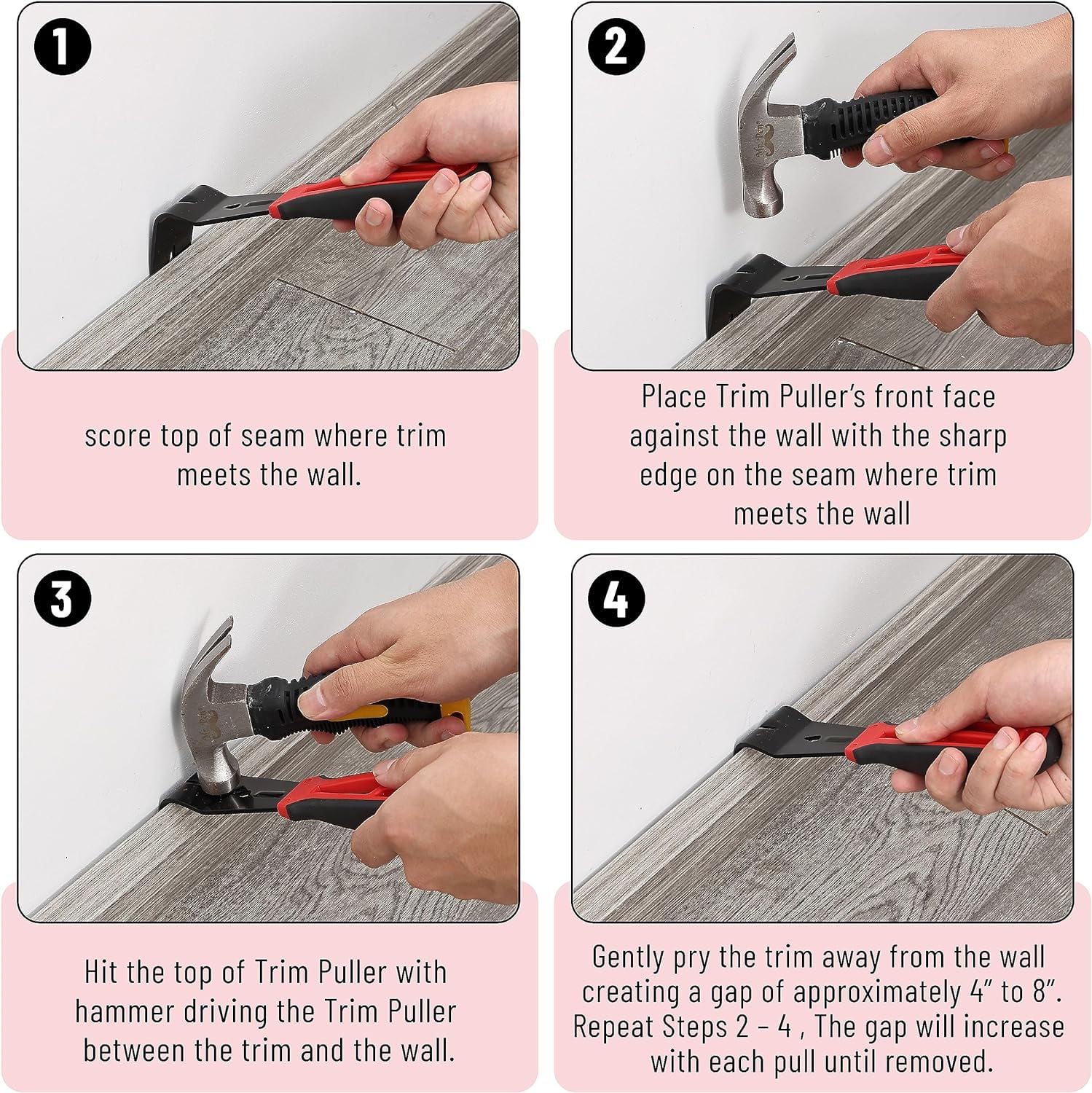 1

score top of seam where trim meets the wall.

2

Place Trim Puller's front face against the wall with the sharp edge on the seam where trim meets the wall

3

Hit the top of Trim Puller with hammer driving the Trim Puller between the trim and the wall.

4

Gently pry the trim away from the wall creating a gap of approximately 4" to 8". Repeat Steps 2 – 4 , The gap will increase with each pull until removed.