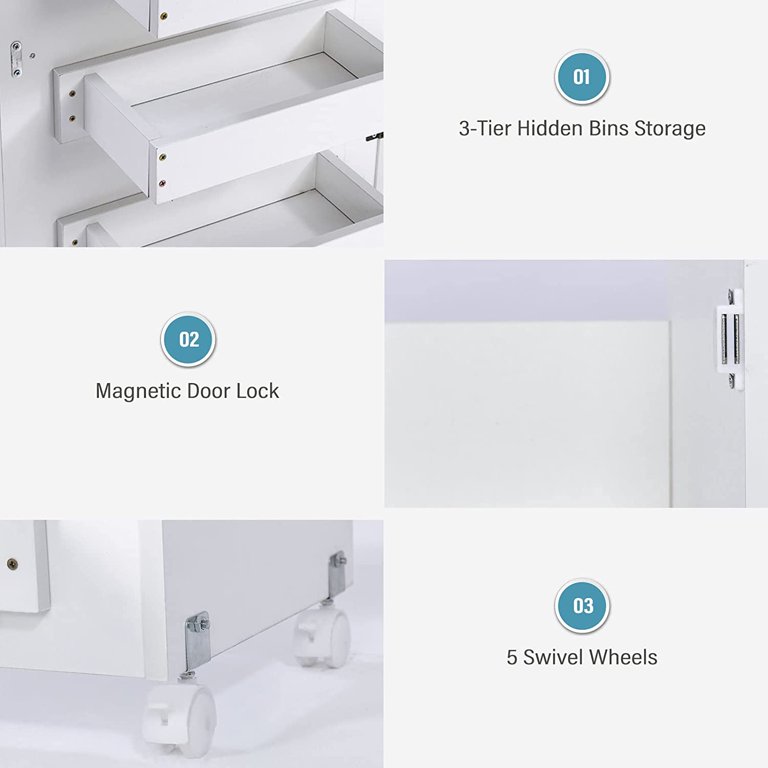 01

3-Tier Hidden Bins Storage

02

Magnetic Door Lock

03

5 Swivel Wheels