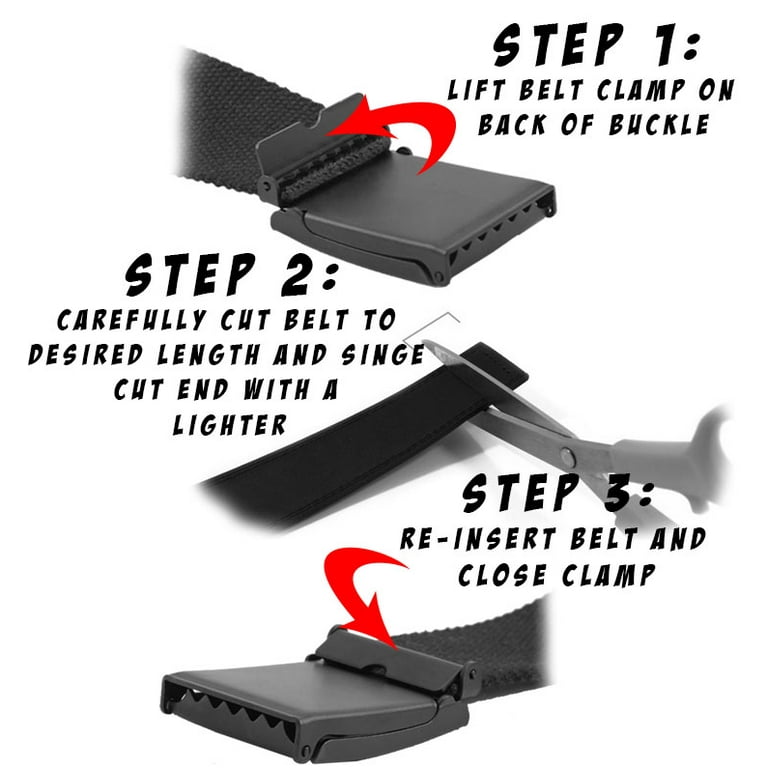 STEP 1:
LIFT BELT CLAMP ON BACK OF BUCKLE

STEP 2:
CAREFULLY CUT BELT TO DESIRED LENGTH AND SINGE CUT END WITH A LIGHTER

STEP 3:
RE-INSERT BELT AND CLOSE CLAMP