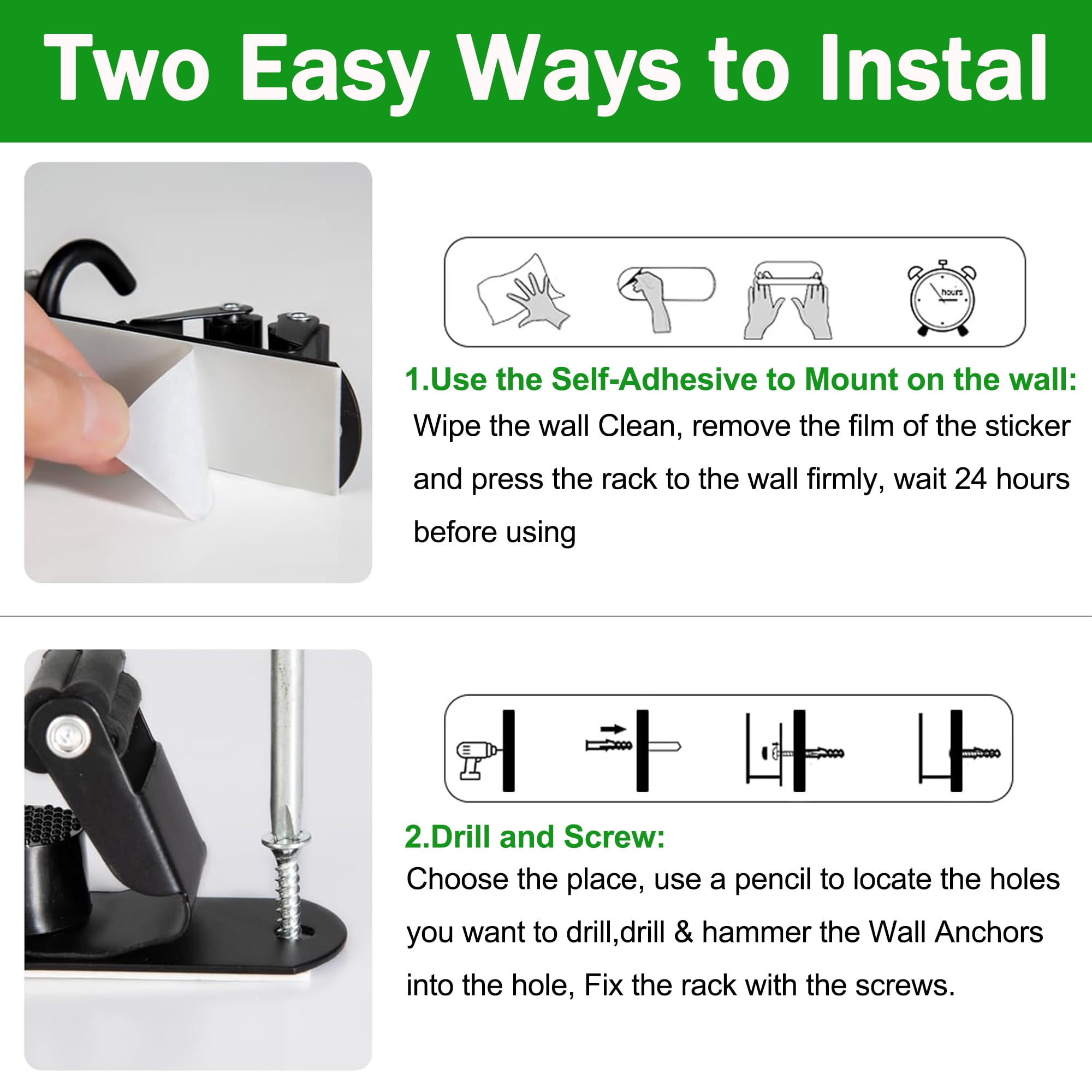 Two Easy Ways to Instal

hours

1.Use the Self-Adhesive to Mount on the wall:

Wipe the wall Clean, remove the film of the sticker and press the rack to the wall firmly, wait 24 hours before using

2.Drill and Screw:

Choose the place, use a pencil to locate the holes you want to drill,drill & hammer the Wall Anchors into the hole, Fix the rack with the screws.