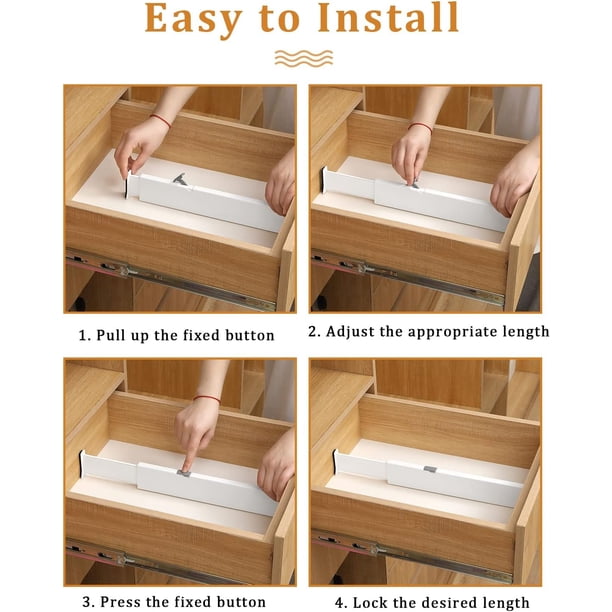 Easy to Install

1. Pull up the fixed button

2. Adjust the appropriate length

3. Press the fixed button

4. Lock the desired length