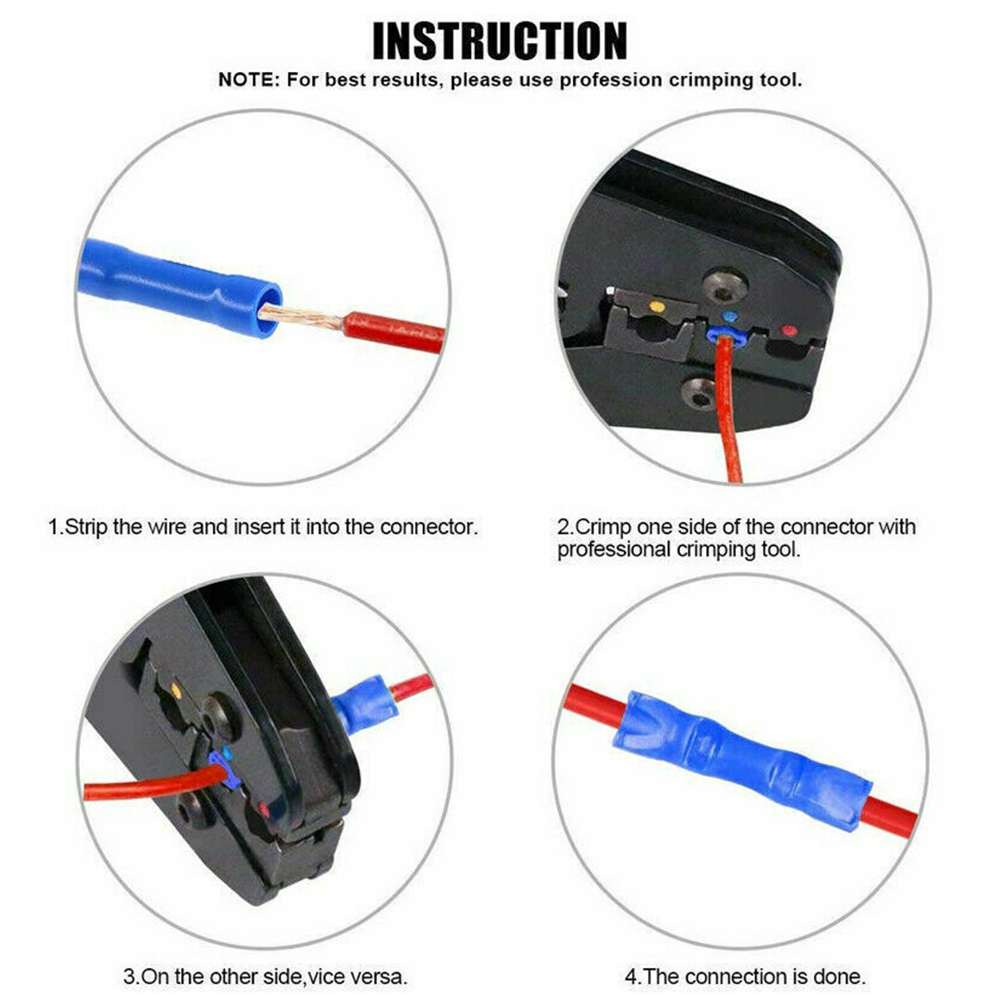 INSTRUCTION

NOTE: For best results, please use profession crimping tool.

1.Strip the wire and insert it into the connector.

2.Crimp one side of the connector with professional crimping tool.

3.On the other side,vice versa.

4.The connection is done.