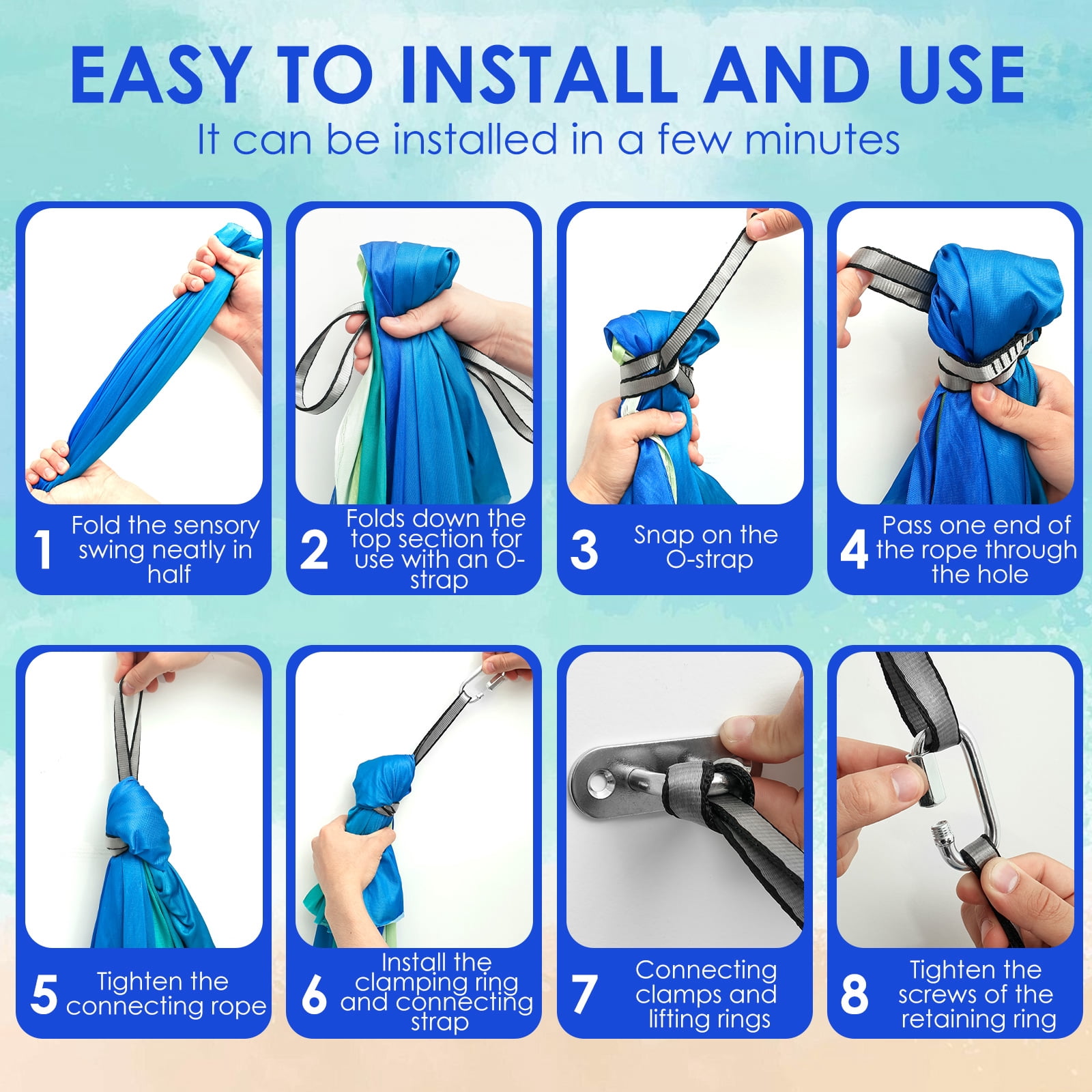 EASY TO INSTALL AND USE

It can be installed in a few minutes

1 Fold the sensory swing neatly in half

2 Folds down the top section for use with an O-strap

3 Snap on the O-strap

4 Pass one end of the rope through the hole

5 Tighten the connecting rope

6 Install the clamping ring and connecting strap

7 Connecting clamps and lifting rings

8 Tighten the screws of the retaining ring