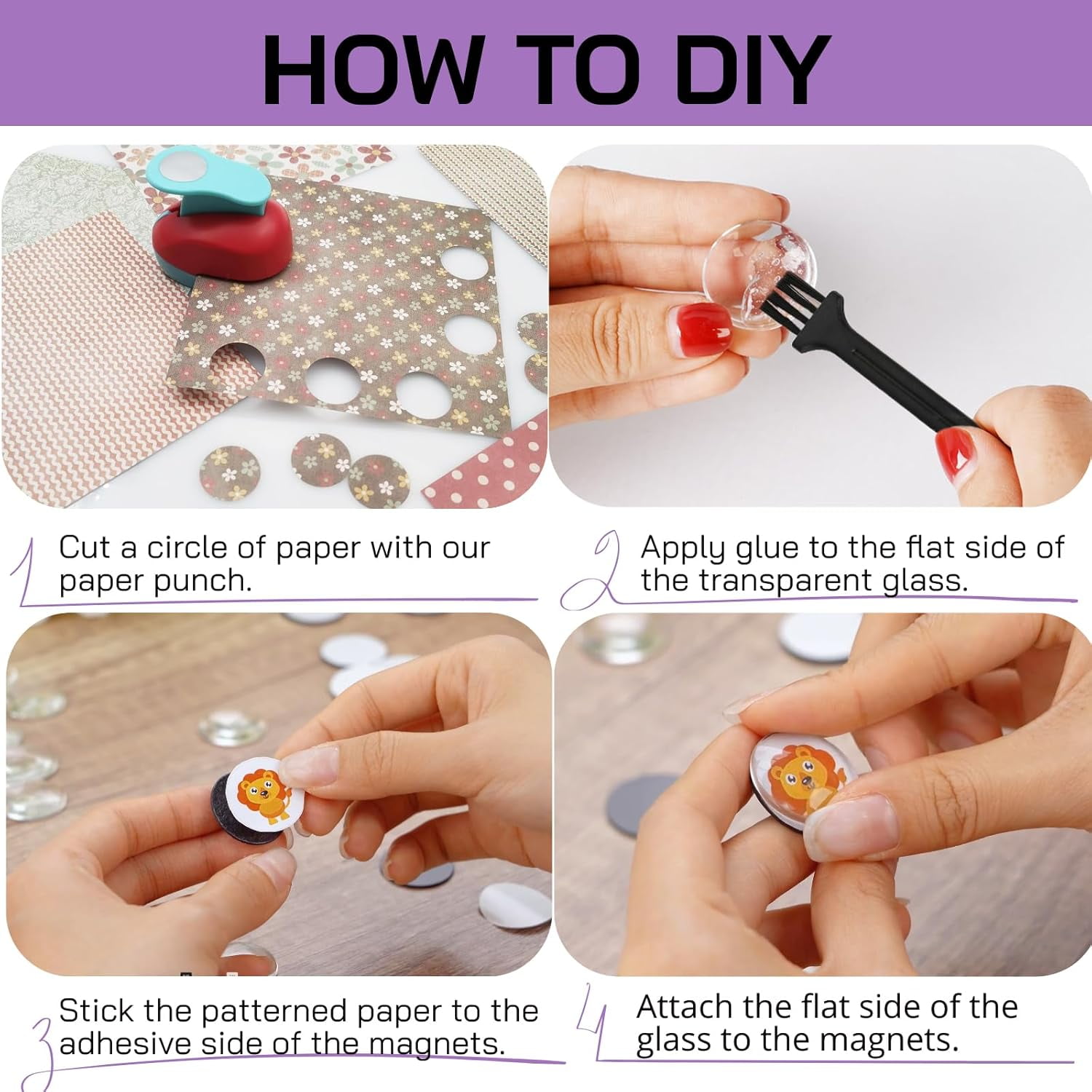 HOW TO DIY

1 Cut a circle of paper with our paper punch.

2 Apply glue to the flat side of the transparent glass.

3 Stick the patterned paper to the adhesive side of the magnets.

4 Attach the flat side of the glass to the magnets.