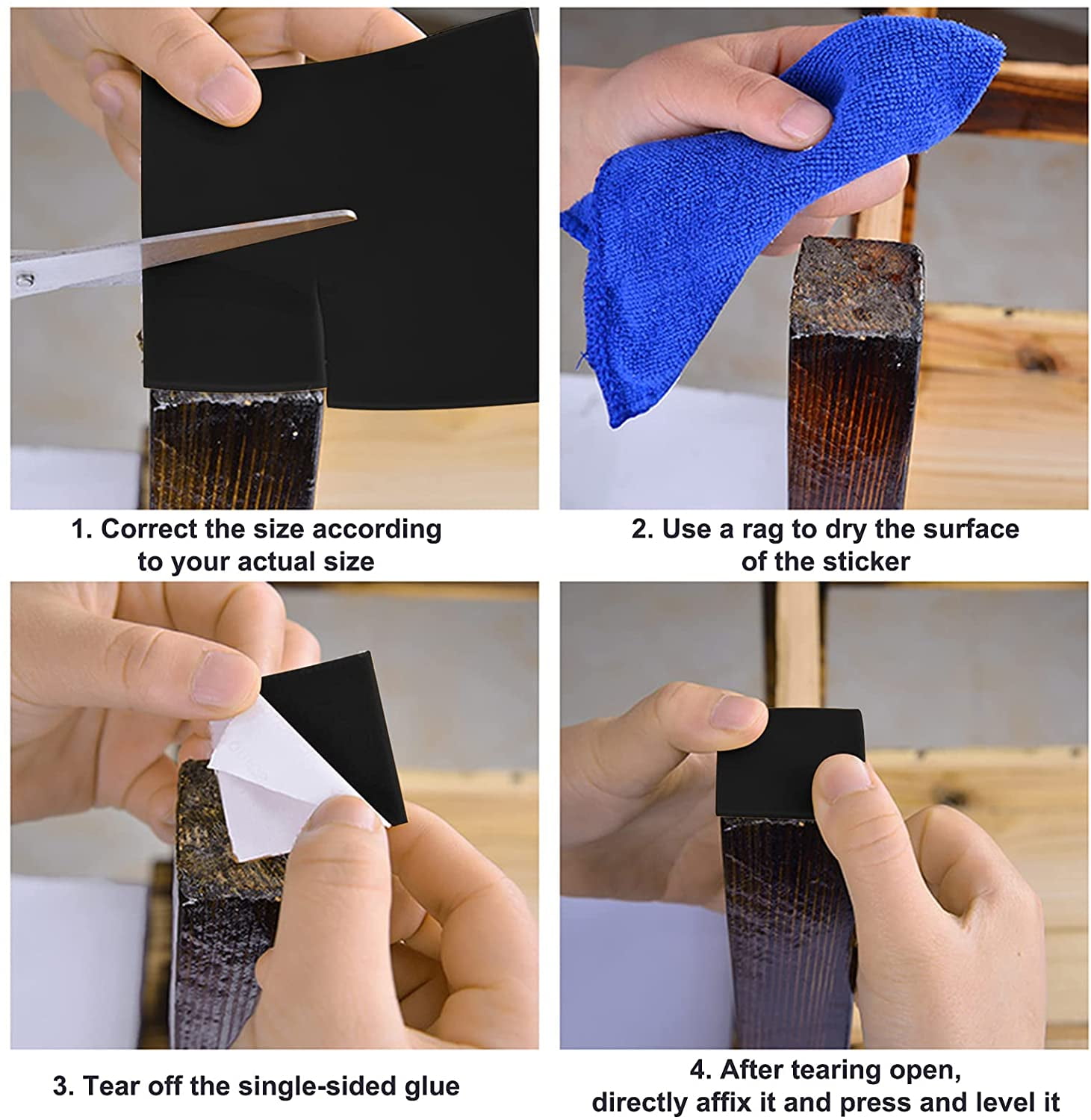 1. Correct the size according to your actual size

2. Use a rag to dry the surface of the sticker

3. Tear off the single-sided glue

4. After tearing open, directly affix it and press and level it