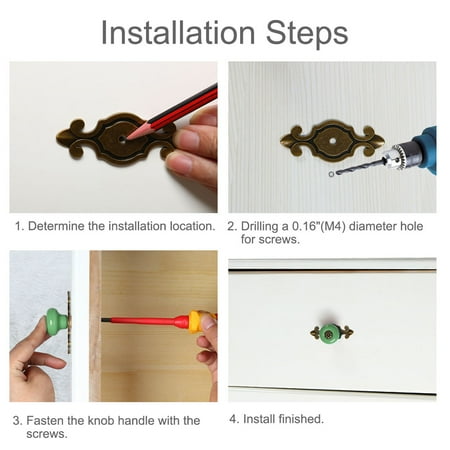 Installation Steps

1. Determine the installation location.

2. Drilling a 0.16"(M4) diameter hole for screws.

3. Fasten the knob handle with the screws.

4. Install finished.