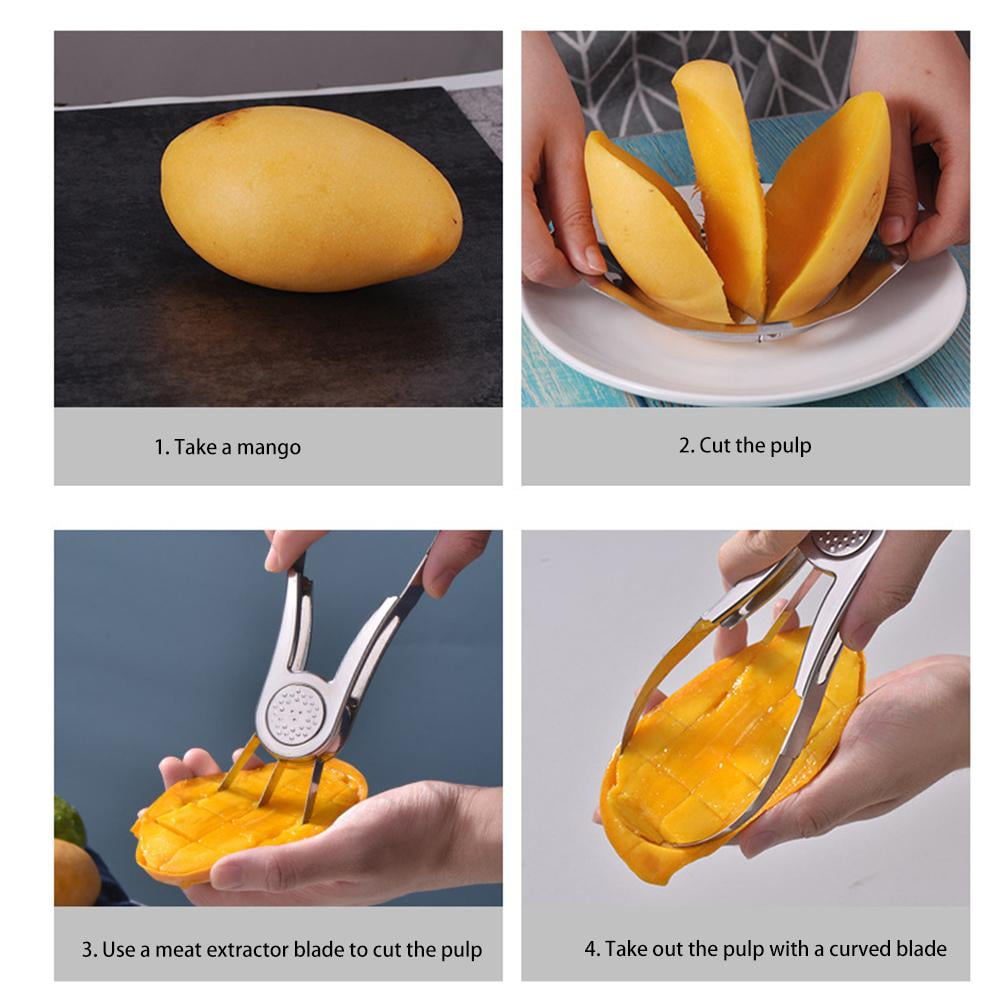 1. Take a mango

2. Cut the pulp

3. Use a meat extractor blade to cut the pulp

4. Take out the pulp with a curved blade