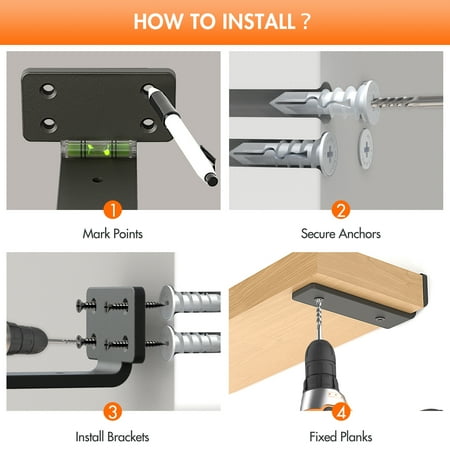 HOW TO INSTALL ?

1
Mark Points

2
Secure Anchors

3
Install Brackets

4
Fixed Planks