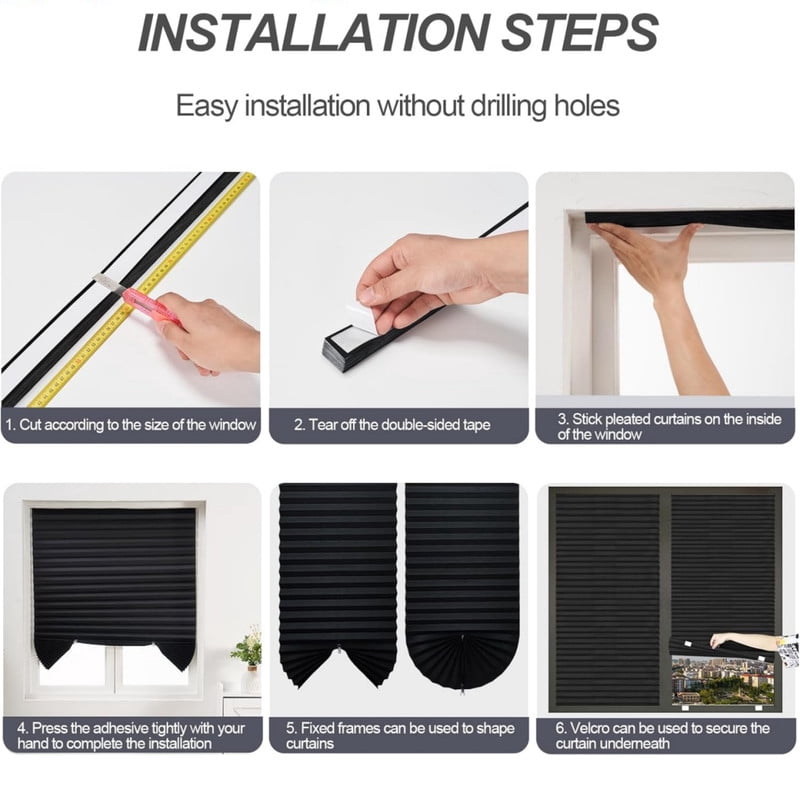 INSTALLATION STEPS

Easy installation without drilling holes

1. Cut according to the size of the window

2. Tear off the double-sided tape

3. Stick pleated curtains on the inside of the window

4. Press the adhesive tightly with your hand to complete the installation

5. Fixed frames can be used to shape curtains

6. Velcro can be used to secure the curtain underneath