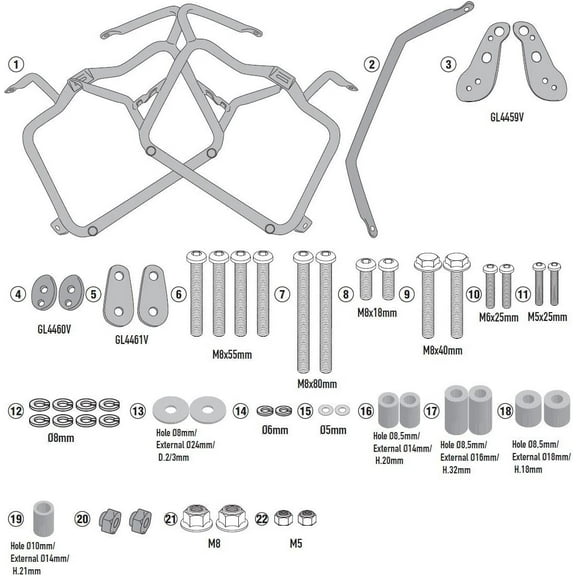 1
2
3
GL4459V
4
GL4460V
5
GL4461V
6
M8x55mm
7
M8x80mm
8
M8x18mm
9
M8x40mm
10
M6x25mm
11
M5x25mm
12
Ø8mm
13
Hole Ø8mm/ External Ø24mm/ D.2/3mm
14
Ø6mm
15
Ø5mm
16
Hole Ø8,5mm/ External Ø14mm/ H.20mm
17
Hole Ø8,5mm/ External Ø16mm/ H.32mm
18
Hole Ø8,5mm/ External Ø18mm/ H.18mm
19
Hole Ø10mm/ External Ø14mm/ H.21mm
20
21
M8
22
M5