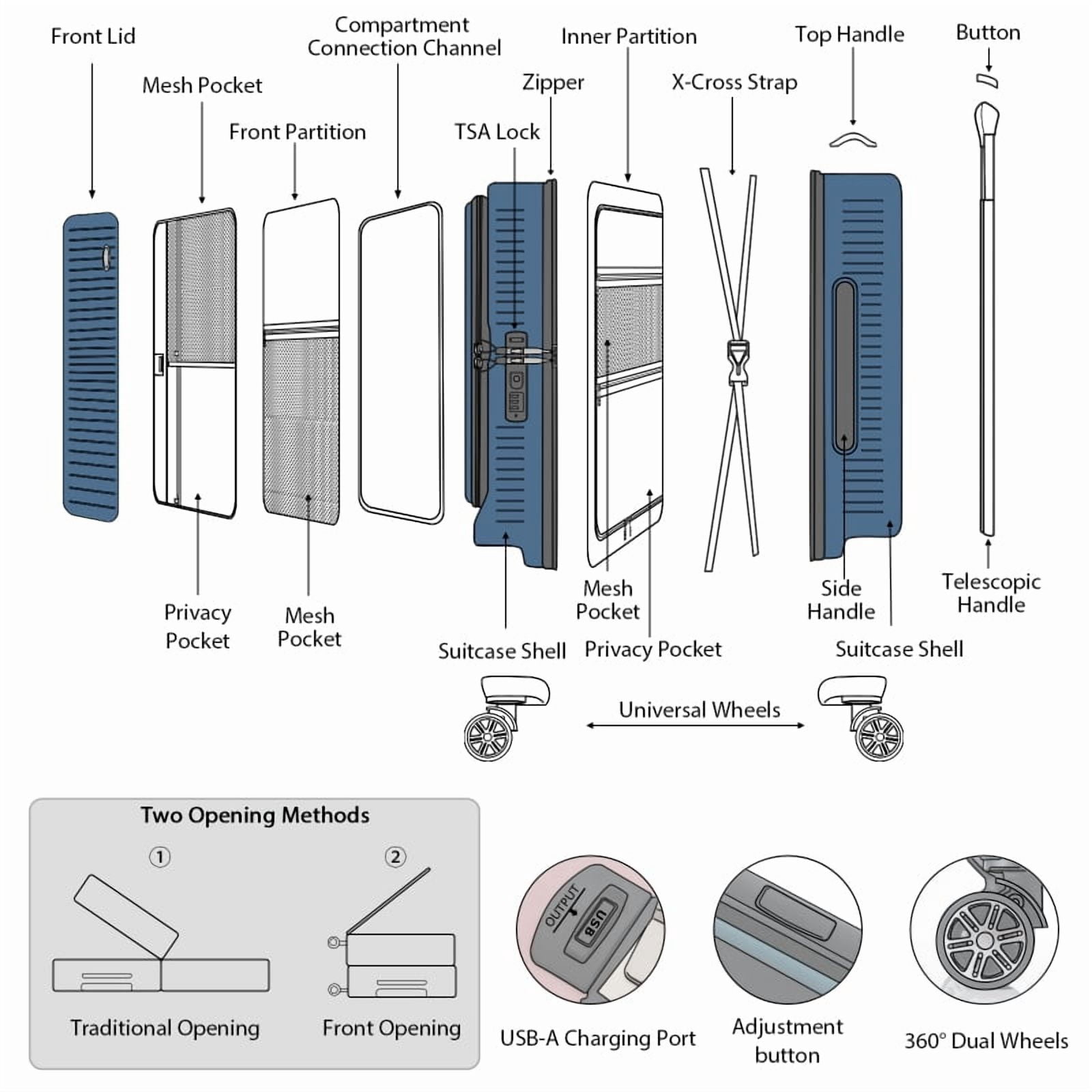 Front Lid

Mesh Pocket

Front Partition

Compartment Connection Channel

TSA Lock

Zipper

Inner Partition

X-Cross Strap

Top Handle

Button

Privacy Pocket

Mesh Pocket

Suitcase Shell

Mesh Pocket

Privacy Pocket

Side Handle

Suitcase Shell

Telescopic Handle

Universal Wheels

Two Opening Methods

①

②

Traditional Opening

Front Opening

OUTPUT

USB

USB-A Charging Port

Adjustment button

360° Dual Wheels