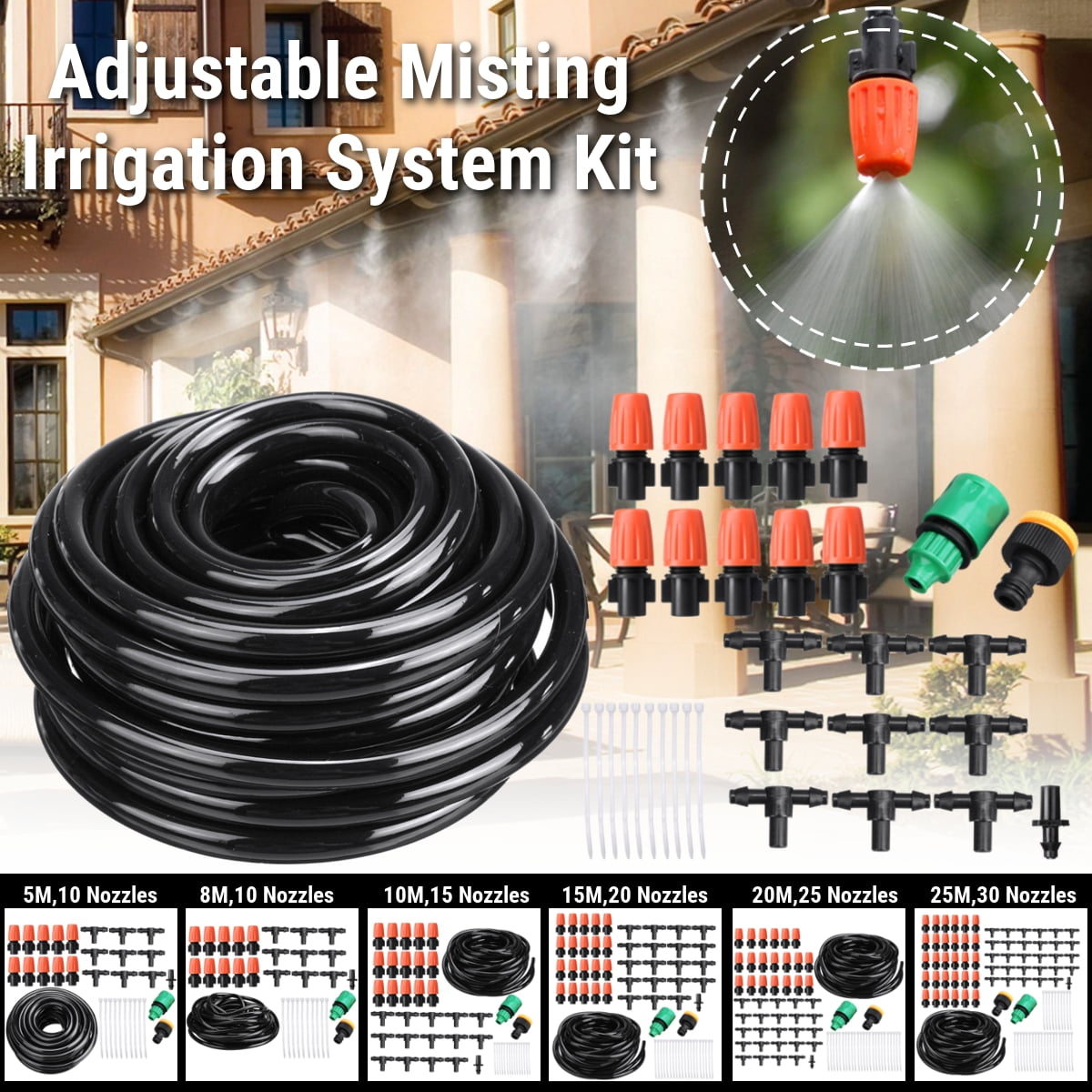 Adjustable Misting Irrigation System Kit

5M,10 Nozzles

8M,10 Nozzles

10M,15 Nozzles

15M,20 Nozzles

20M,25 Nozzles

25M,30 Nozzles