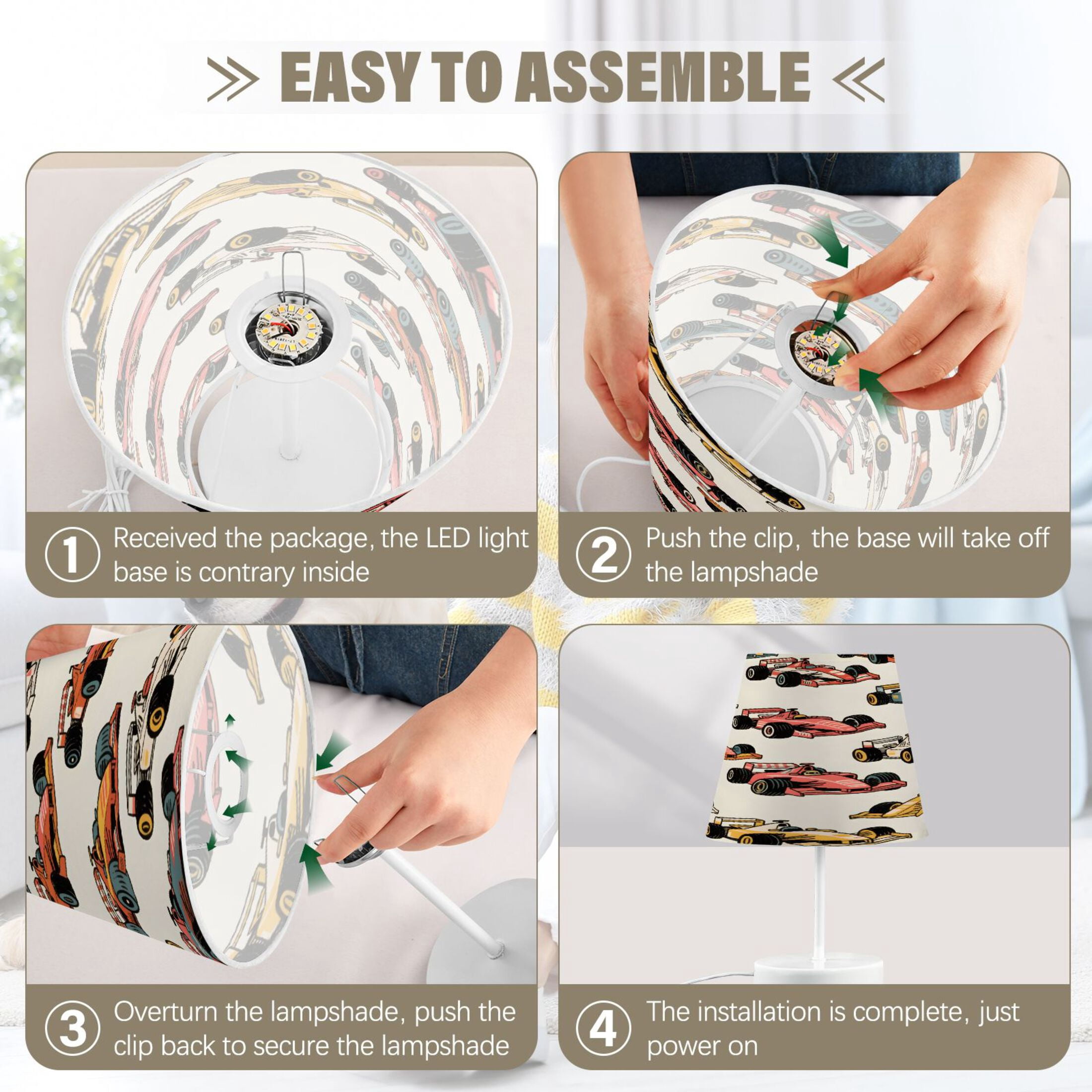 EASY TO ASSEMBLE

1 Received the package, the LED light base is contrary inside

2 Push the clip, the base will take off the lampshade

3 Overturn the lampshade, push the clip back to secure the lampshade

4 The installation is complete, just power on