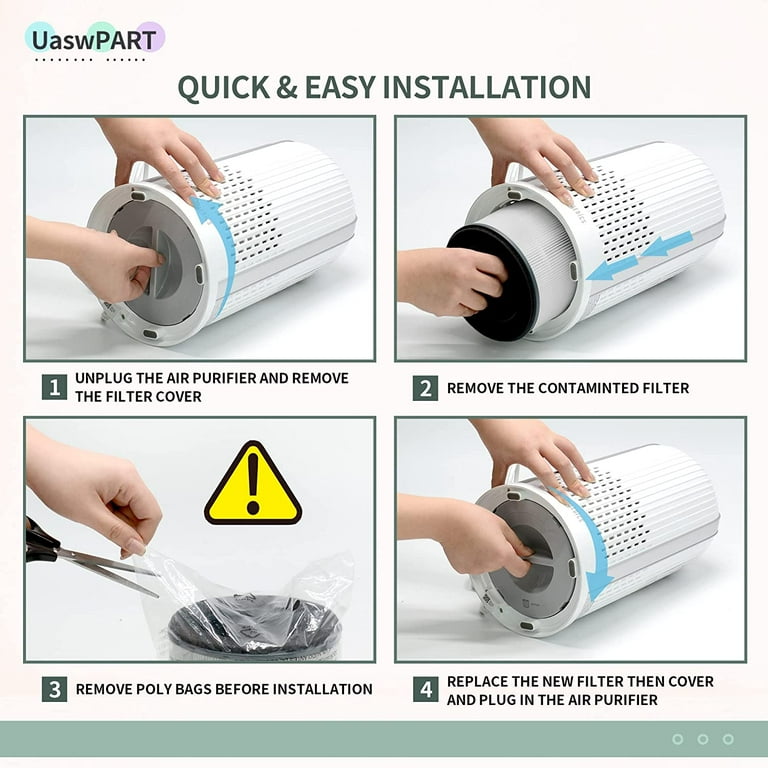 UaswPART

QUICK & EASY INSTALLATION

1 UNPLUG THE AIR PURIFIER AND REMOVE THE FILTER COVER

2 REMOVE THE CONTAMINTED FILTER

3 REMOVE POLY BAGS BEFORE INSTALLATION

4 REPLACE THE NEW FILTER THEN COVER AND PLUG IN THE AIR PURIFIER