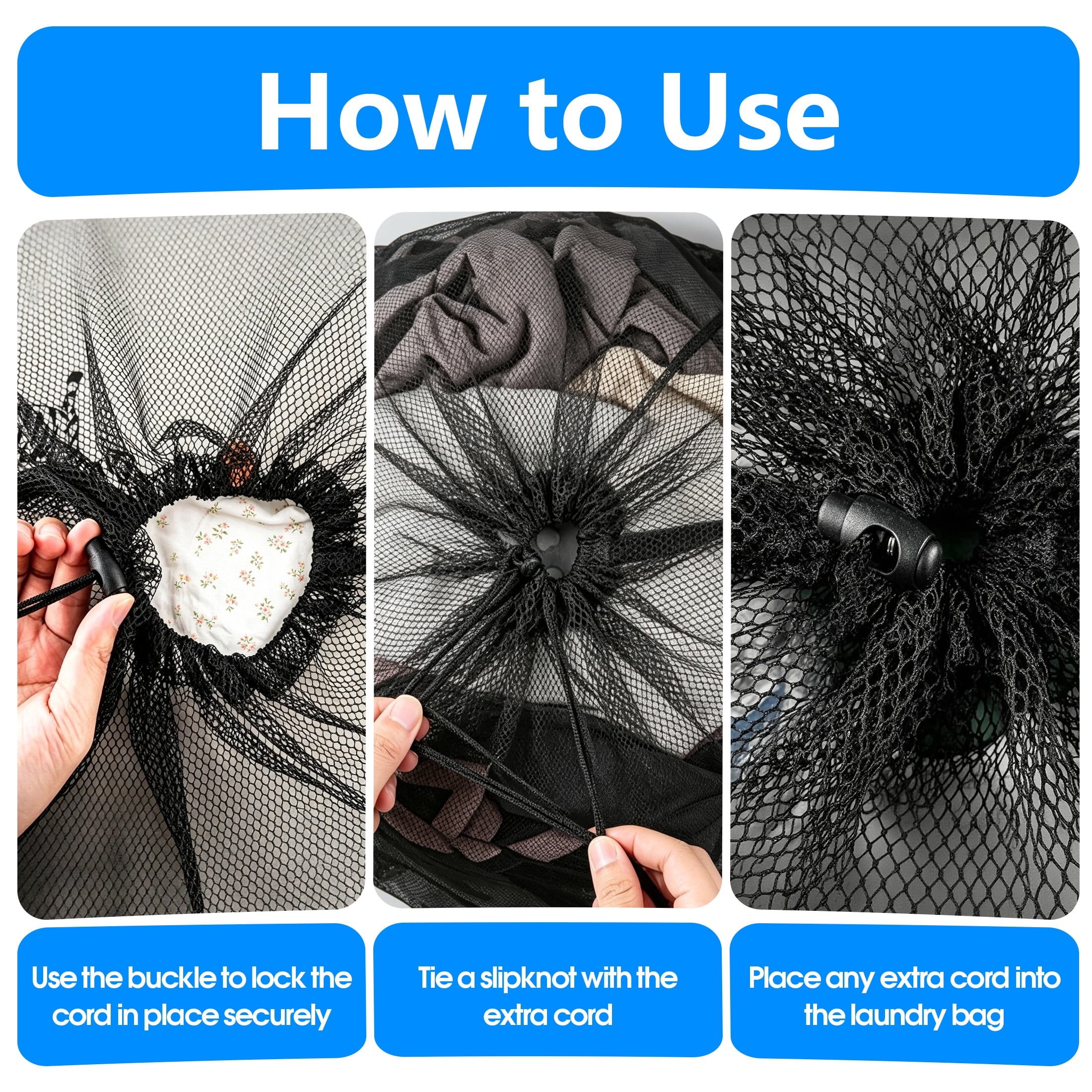 How to Use

Use the buckle to lock the cord in place securely

Tie a slipknot with the extra cord

Place any extra cord into the laundry bag