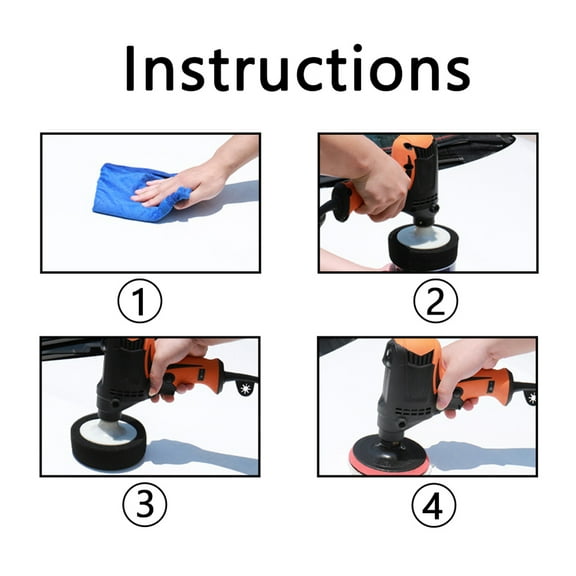 Instructions

①

②

③

④