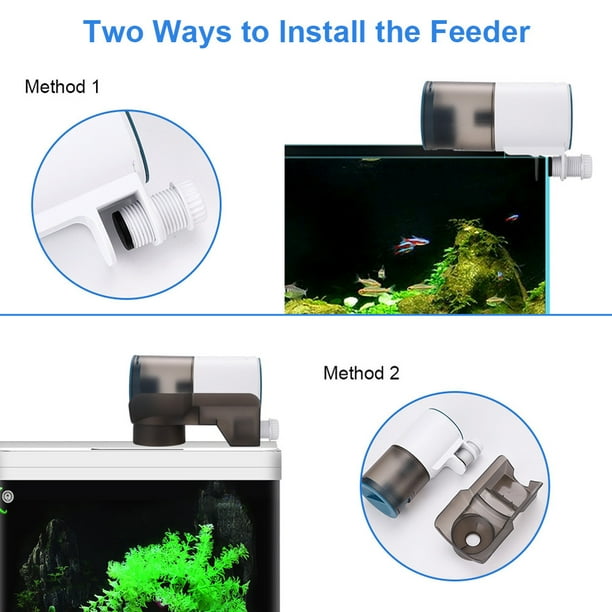 Two Ways to Install the Feeder

Method 1

Method 2