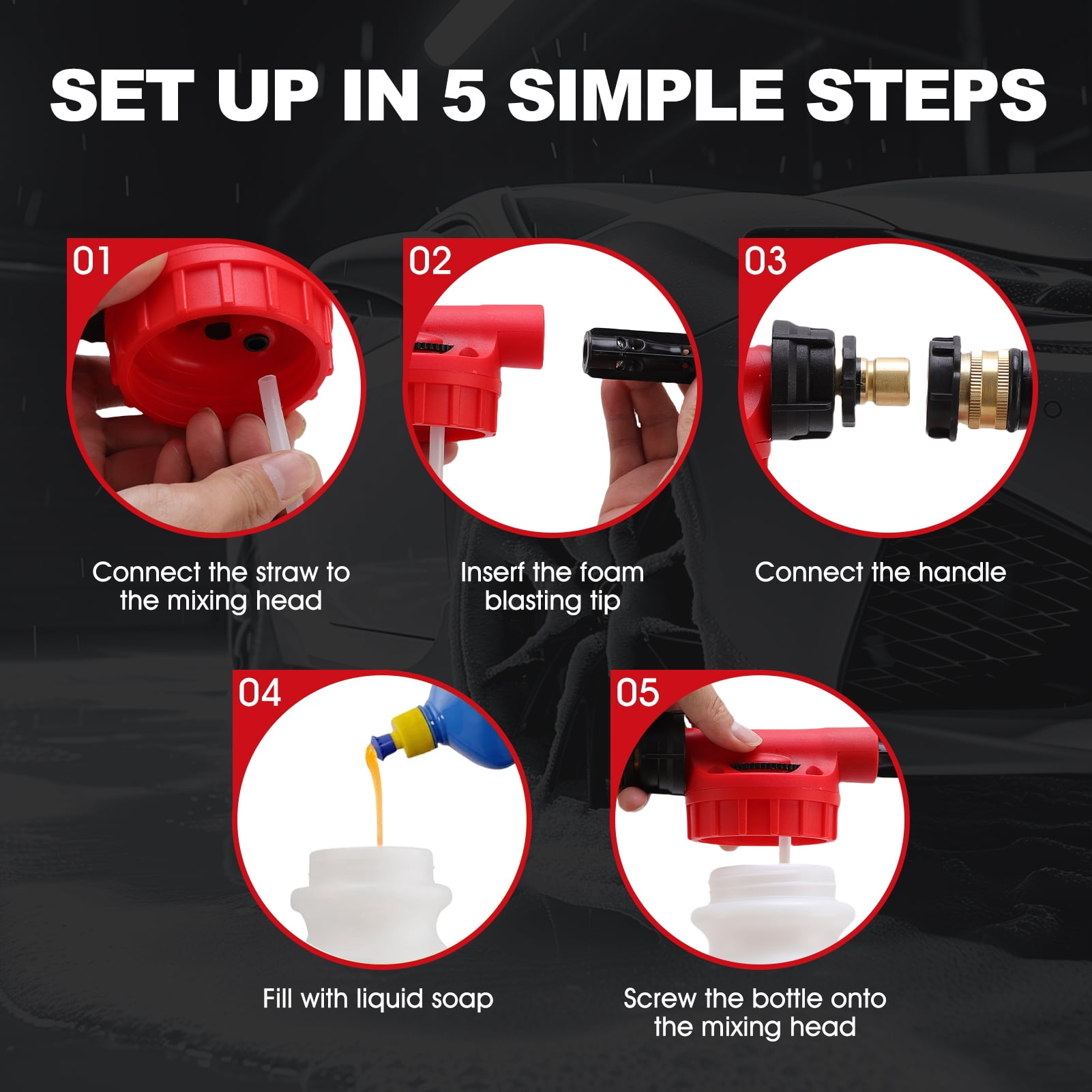 SET UP IN 5 SIMPLE STEPS

01

Connect the straw to the mixing head

02

Inserf the foam blasting tip

03

Connect the handle

04

Fill with liquid soap

05

Screw the bottle onto the mixing head