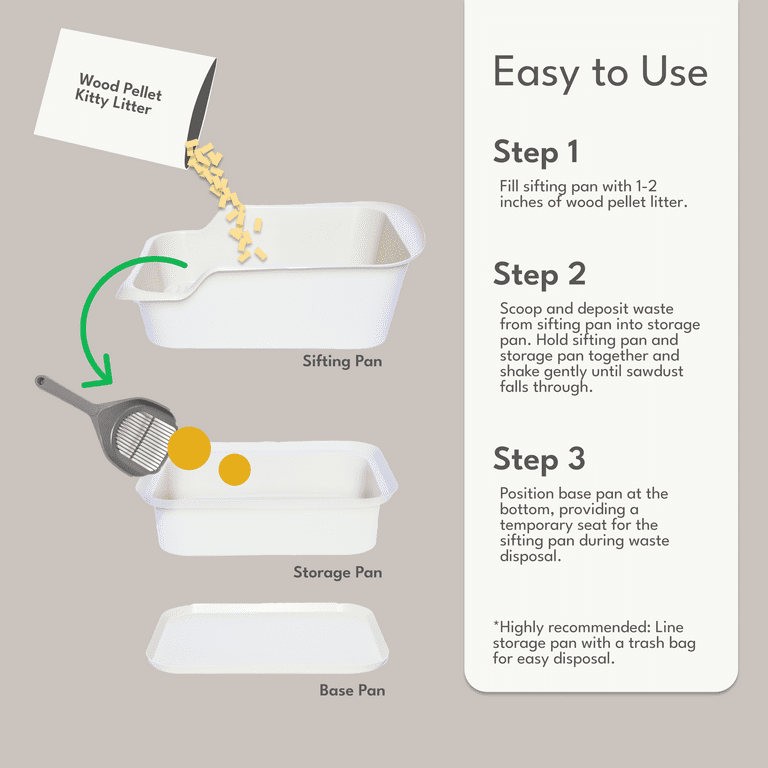 Wood Pellet Kitty Litter

Sifting Pan

Storage Pan

Base Pan

Easy to Use

Step 1

Fill sifting pan with 1-2 inches of wood pellet litter.

Step 2

Scoop and deposit waste from sifting pan into storage pan. Hold sifting pan and storage pan together and shake gently until sawdust falls through.

Step 3

Position base pan at the bottom, providing a temporary seat for the sifting pan during waste disposal.

*Highly recommended: Line storage pan with a trash bag for easy disposal.