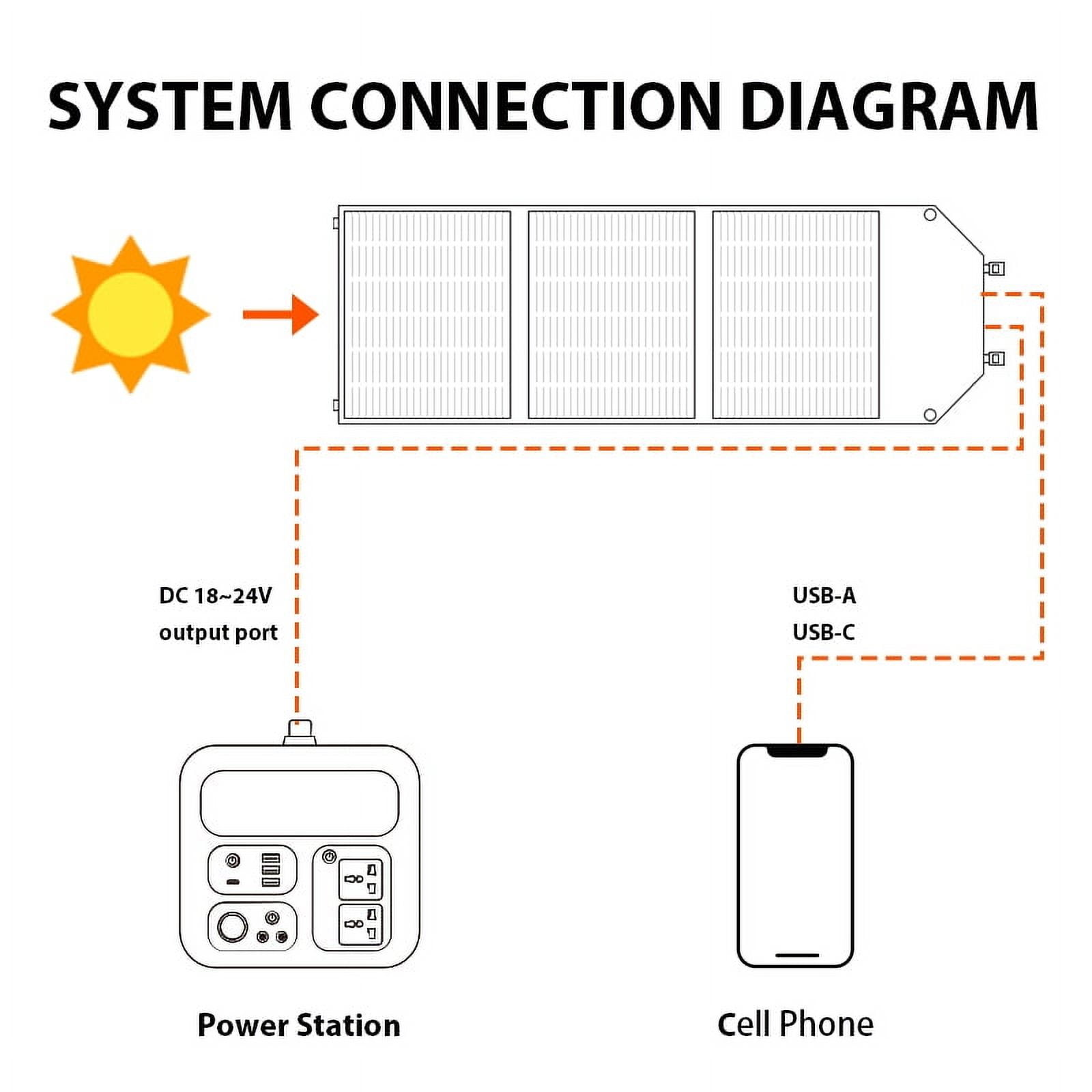 SYSTEM CONNECTION DIAGRAM

DC 18~24V
output port

USB-A
USB-C

Power Station

Cell Phone