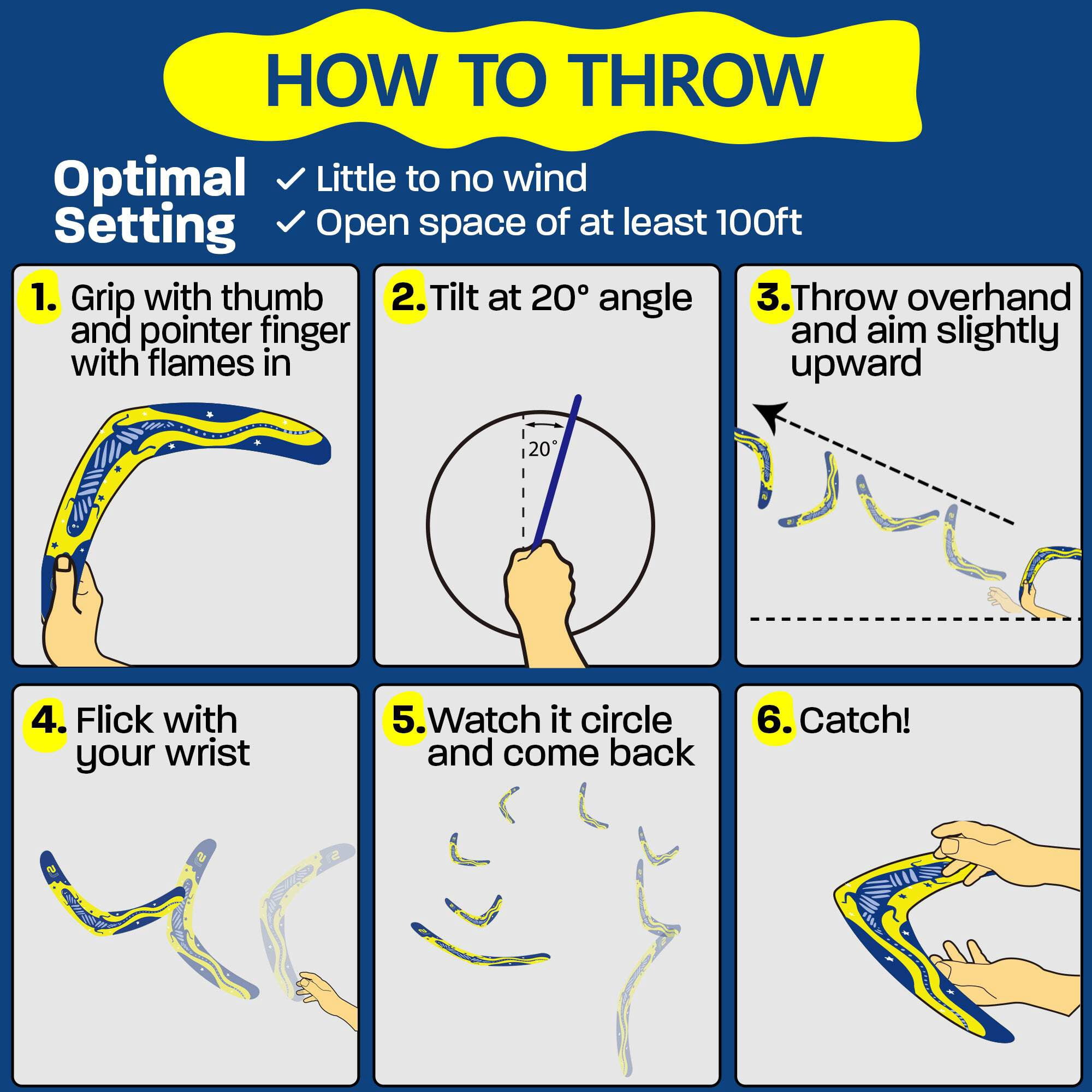 HOW TO THROW

Optimal Setting

✓ Little to no wind
✓ Open space of at least 100ft

1. Grip with thumb and pointer finger with flames in

2. Tilt at 20° angle

20°

3. Throw overhand and aim slightly upward

4. Flick with your wrist

5. Watch it circle and come back

6. Catch!