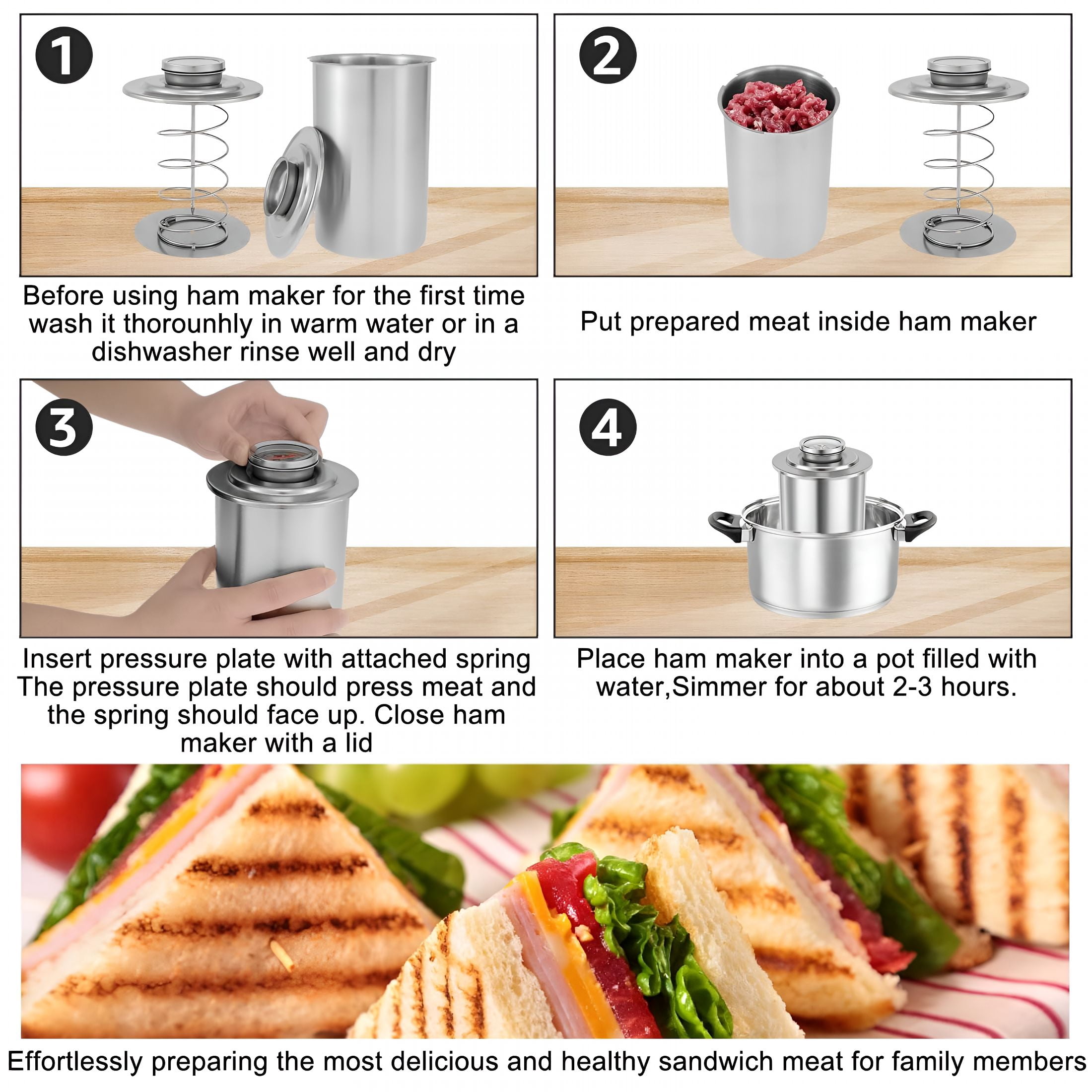 1

Before using ham maker for the first time wash it thorounhly in warm water or in a dishwasher rinse well and dry

2

Put prepared meat inside ham maker

3

Insert pressure plate with attached spring The pressure plate should press meat and the spring should face up. Close ham maker with a lid

4

Place ham maker into a pot filled with water,Simmer for about 2-3 hours.

Effortlessly preparing the most delicious and healthy sandwich meat for family members