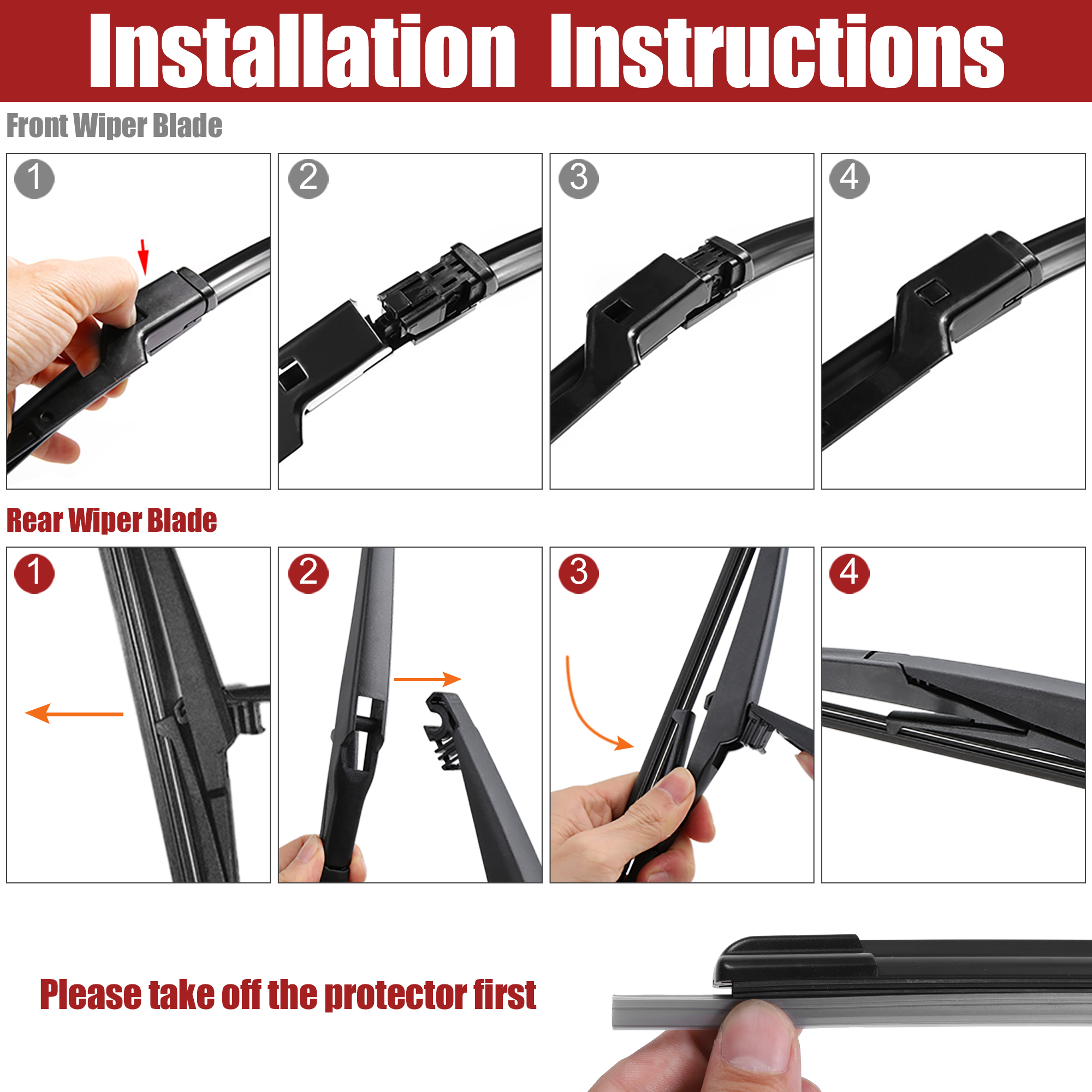 Installation Instructions

Front Wiper Blade

1

2

3

4

Rear Wiper Blade

1

2

3

4

Please take off the protector first