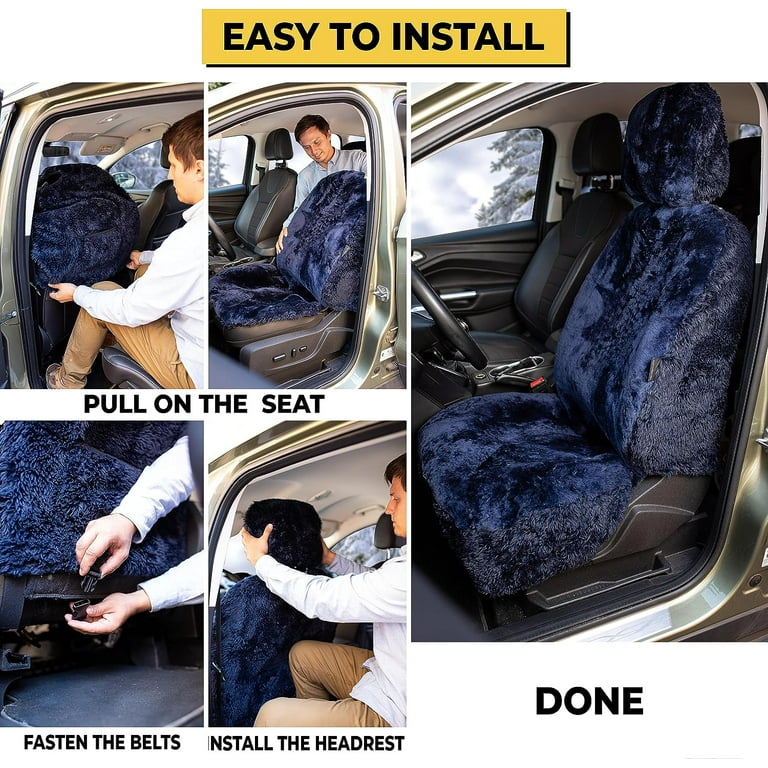 EASY TO INSTALL

PULL ON THE SEAT

FASTEN THE BELTS

INSTALL THE HEADREST

DONE