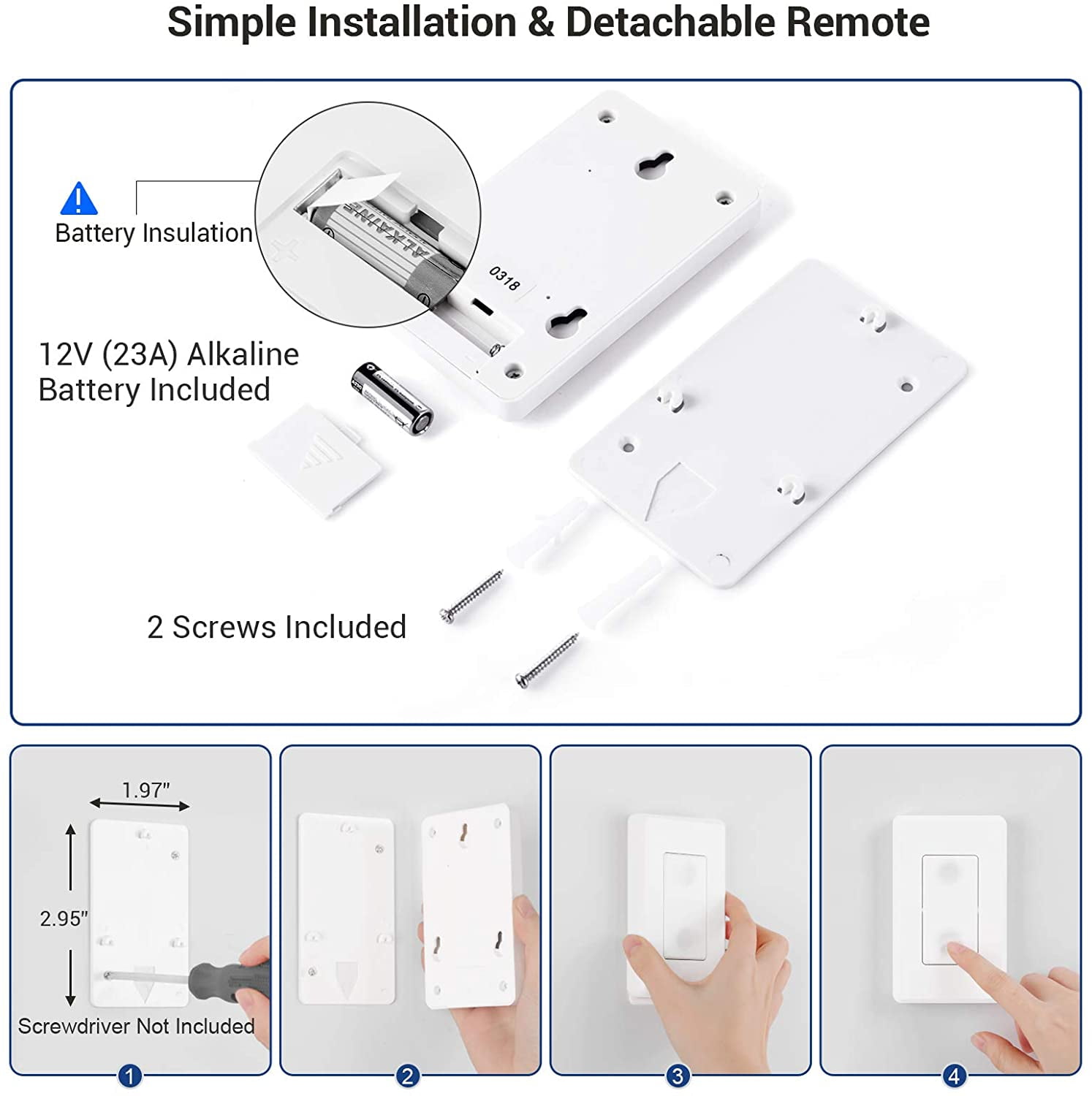 Simple Installation & Detachable Remote

Battery Insulation

ALKALINE

0318

12V (23A) Alkaline Battery Included

2 Screws Included

1.97"

2.95"

Screwdriver Not Included

1

2

3

4