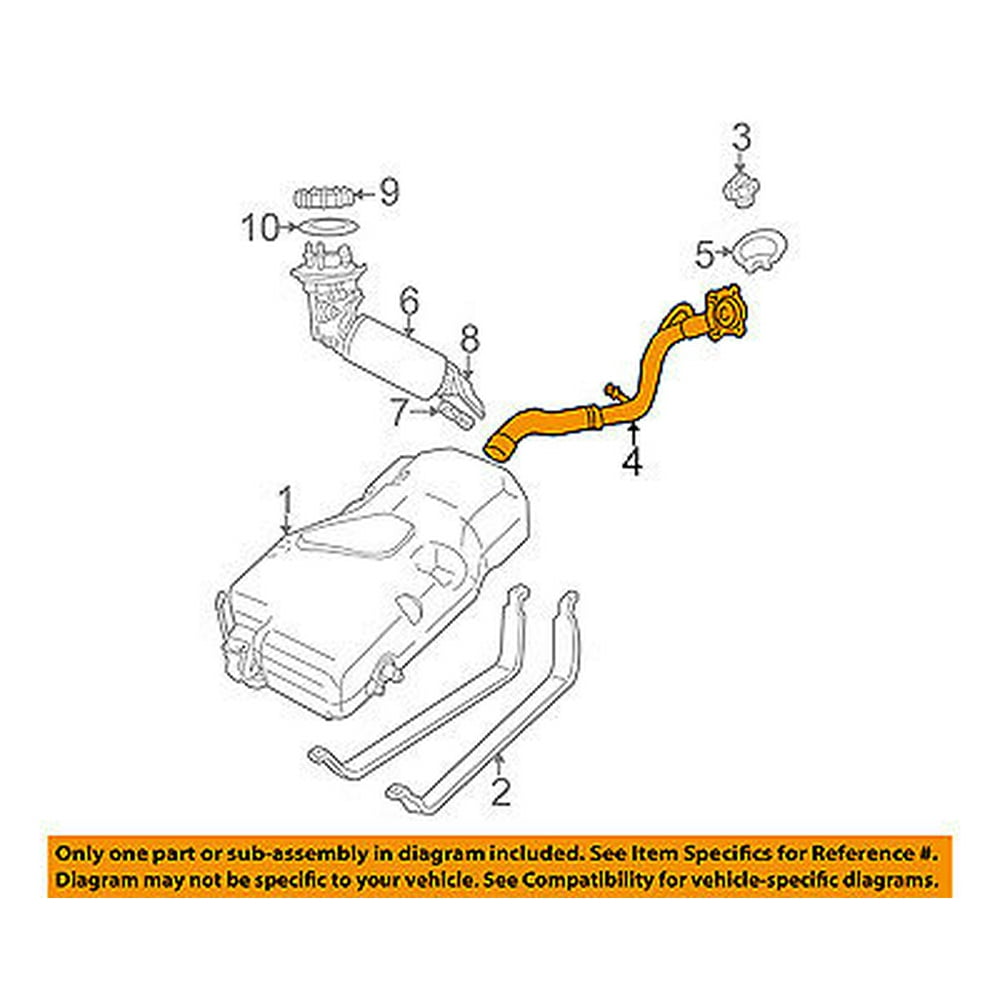 3
9
10
5
6
8
7
4
1
2

Only one part or sub-assembly in diagram included. See Item Specifics for Reference #.
Diagram may not be specific to your vehicle. See Compatibility for vehicle-specific diagrams.