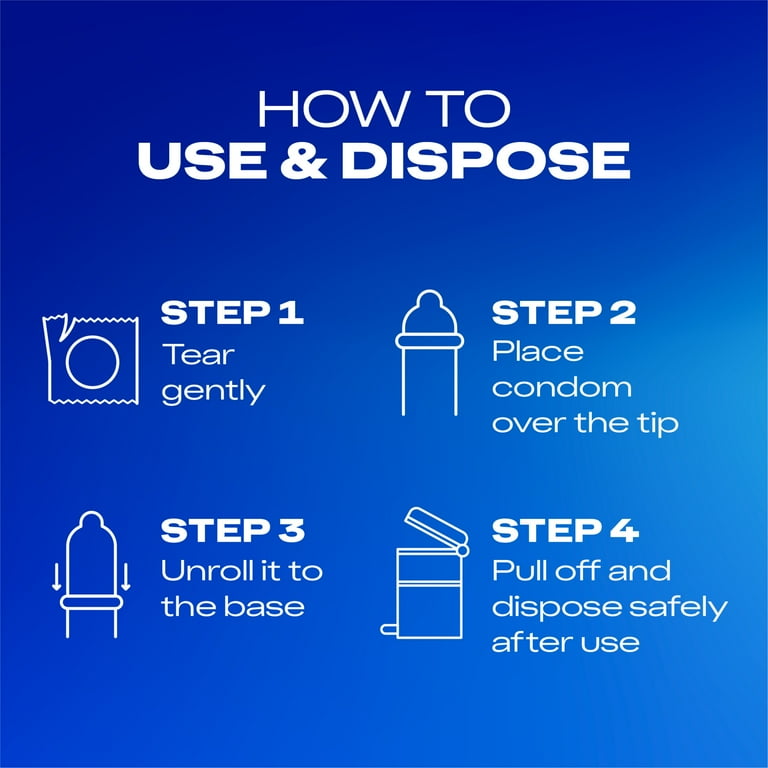 HOW TO
USE & DISPOSE

STEP 1
Tear gently

STEP 2
Place condom over the tip

STEP 3
Unroll it to the base

STEP 4
Pull off and dispose safely after use