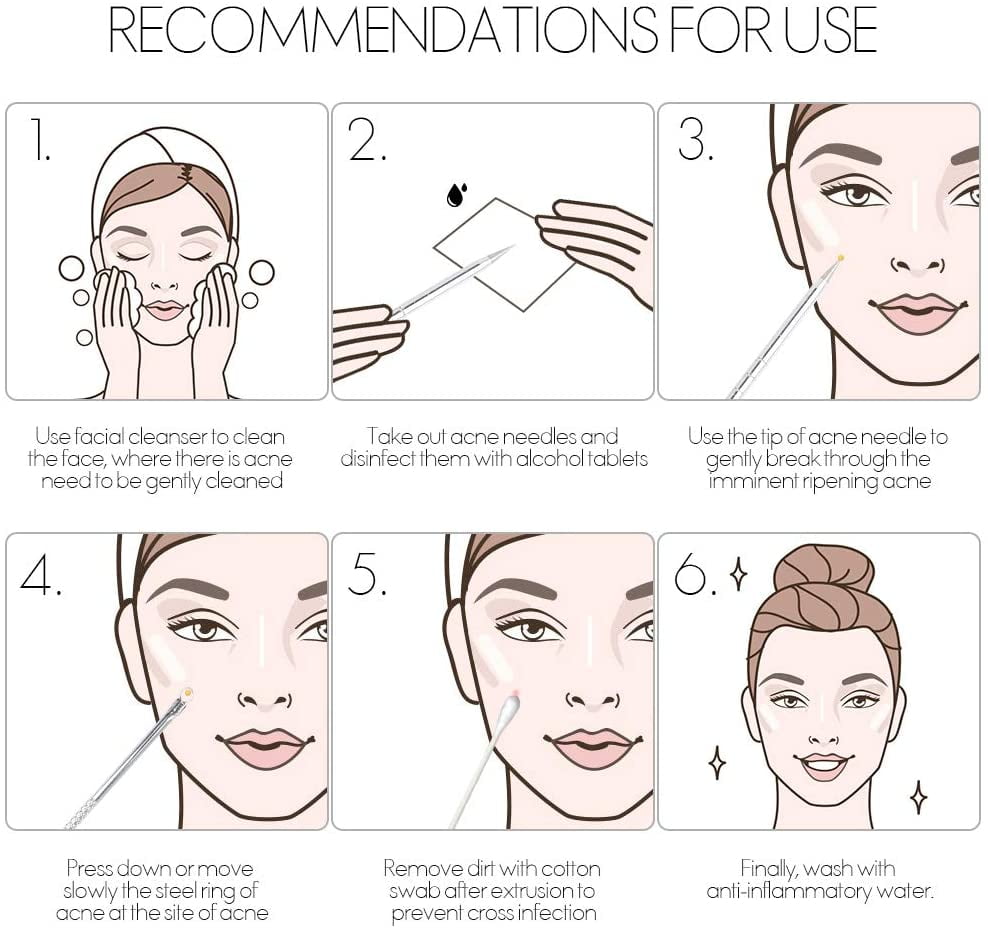 RECOMMENDATIONS FOR USE

1.

Use facial cleanser to clean the face, where there is acne need to be gently cleaned

2.

Take out acne needles and disinfect them with alcohol tablets

3.

Use the tip of acne needle to gently break through the imminent ripening acne

4.

Press down or move slowly the steel ring of acne at the site of acne

5.

Remove dirt with cotton swab after extrusion to prevent cross infection

6.

Finally, wash with anti-inflammatory water.