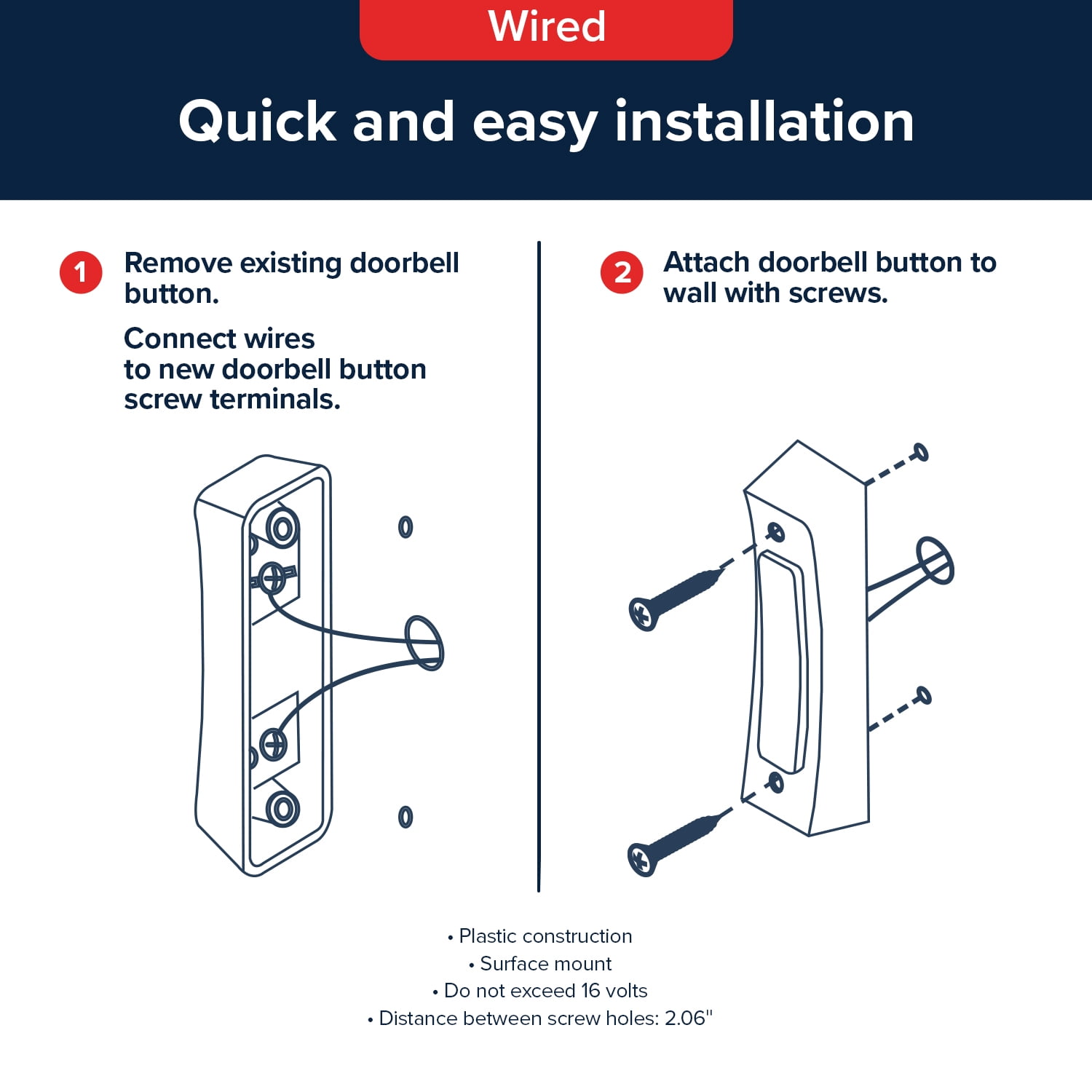 Wired

Quick and easy installation

1 Remove existing doorbell button.

Connect wires to new doorbell button screw terminals.

2 Attach doorbell button to wall with screws.

• Plastic construction
• Surface mount
• Do not exceed 16 volts
• Distance between screw holes: 2.06"