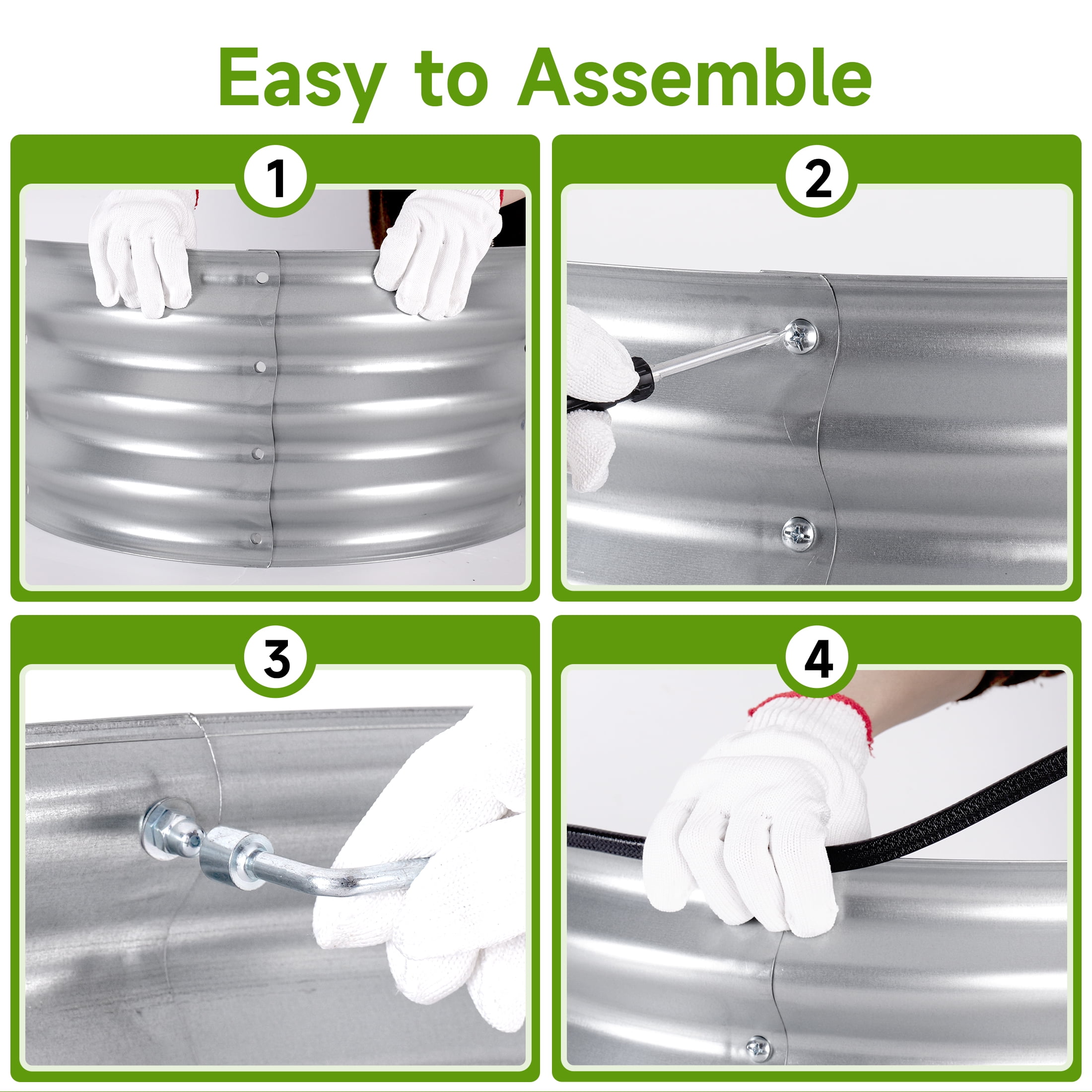 Easy to Assemble

1

2

3

4