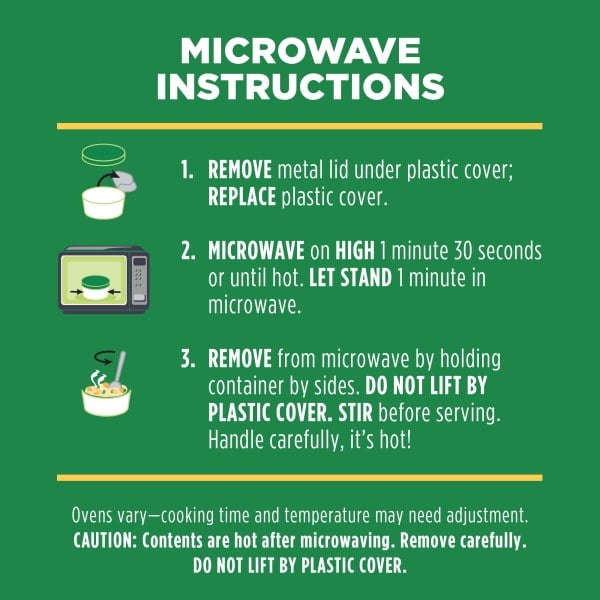 MICROWAVE INSTRUCTIONS

1. REMOVE metal lid under plastic cover; REPLACE plastic cover.

2. MICROWAVE on HIGH 1 minute 30 seconds or until hot. LET STAND 1 minute in microwave.

3. REMOVE from microwave by holding container by sides. DO NOT LIFT BY PLASTIC COVER. STIR before serving. Handle carefully, it's hot!

Ovens vary—cooking time and temperature may need adjustment.
CAUTION: Contents are hot after microwaving. Remove carefully.
DO NOT LIFT BY PLASTIC COVER.