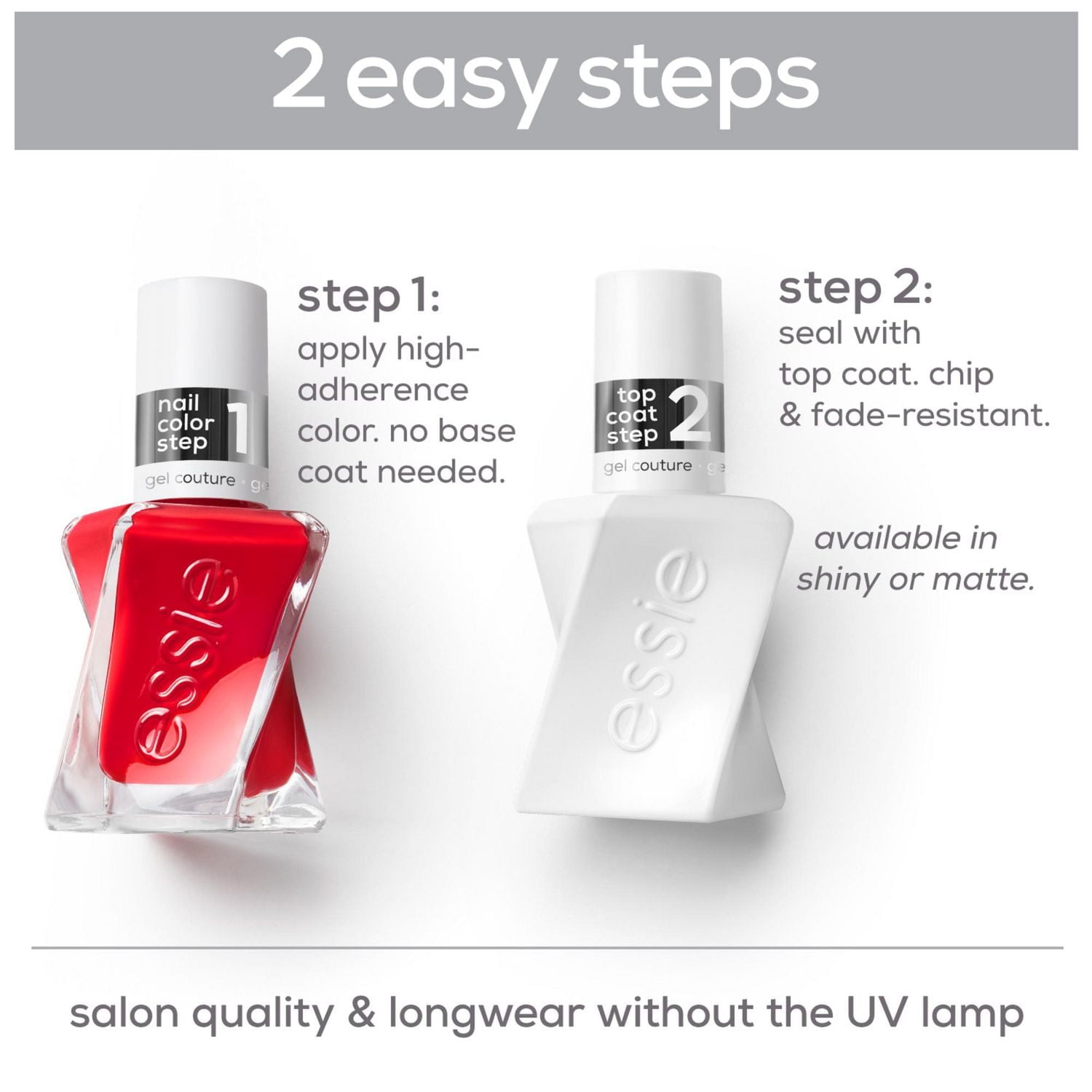 2 easy steps

nail color step 1

gel couture · ge

essie

step 1:
apply high-adherence color. no base coat needed.

top coat step 2

gel couture · ge

essie

step 2:
seal with top coat. chip & fade-resistant.

available in shiny or matte.

salon quality & longwear without the UV lamp