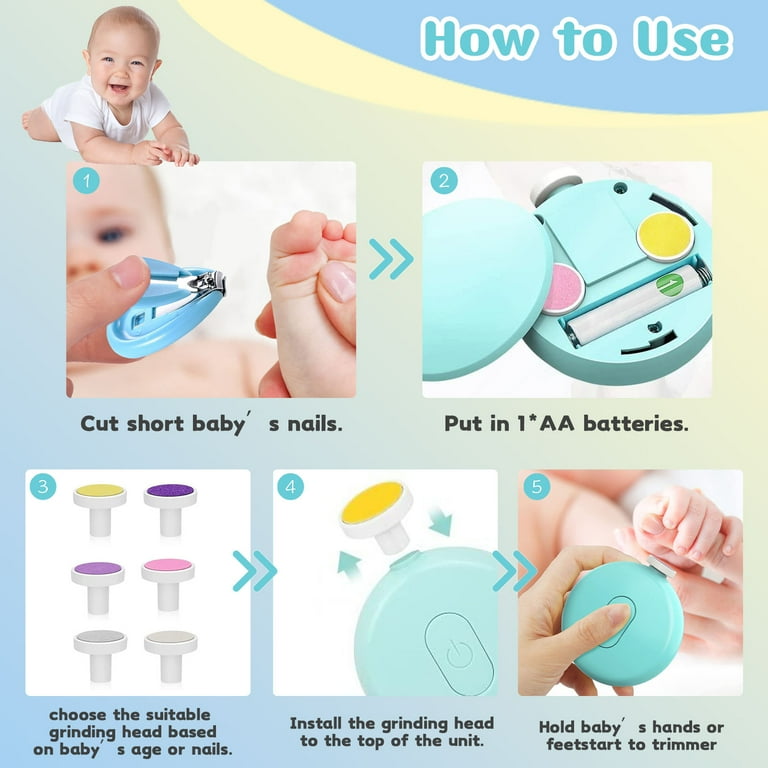 How to Use

1

Cut short baby′ s nails.

2

Put in 1*AA batteries.

3

choose the suitable grinding head based on baby′ s age or nails.

4

Install the grinding head to the top of the unit.

5

Hold baby′ s hands or feetstart to trimmer