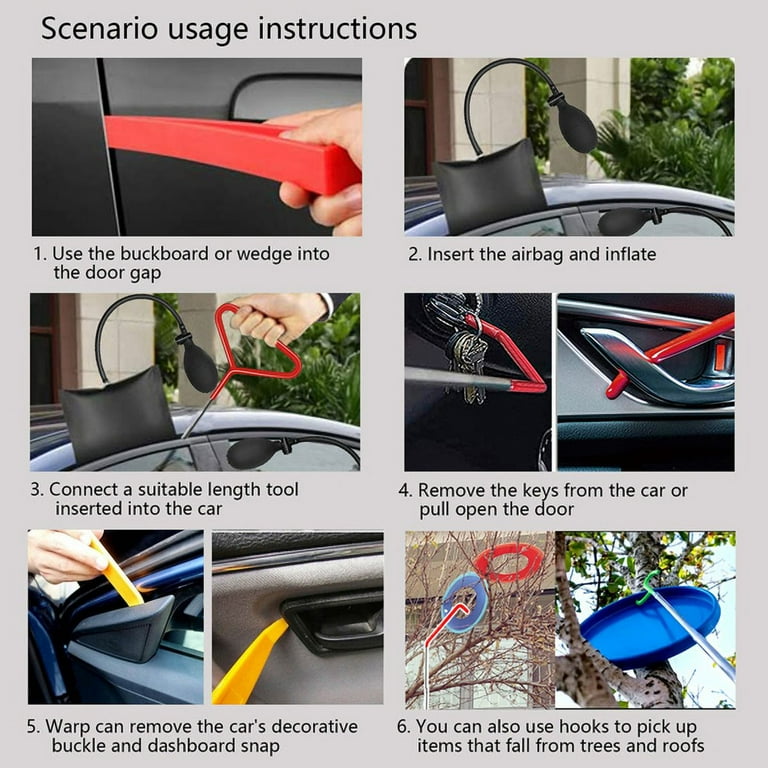 Scenario usage instructions

1. Use the buckboard or wedge into the door gap

2. Insert the airbag and inflate

3. Connect a suitable length tool inserted into the car

4. Remove the keys from the car or pull open the door

5. Warp can remove the car's decorative buckle and dashboard snap

6. You can also use hooks to pick up items that fall from trees and roofs