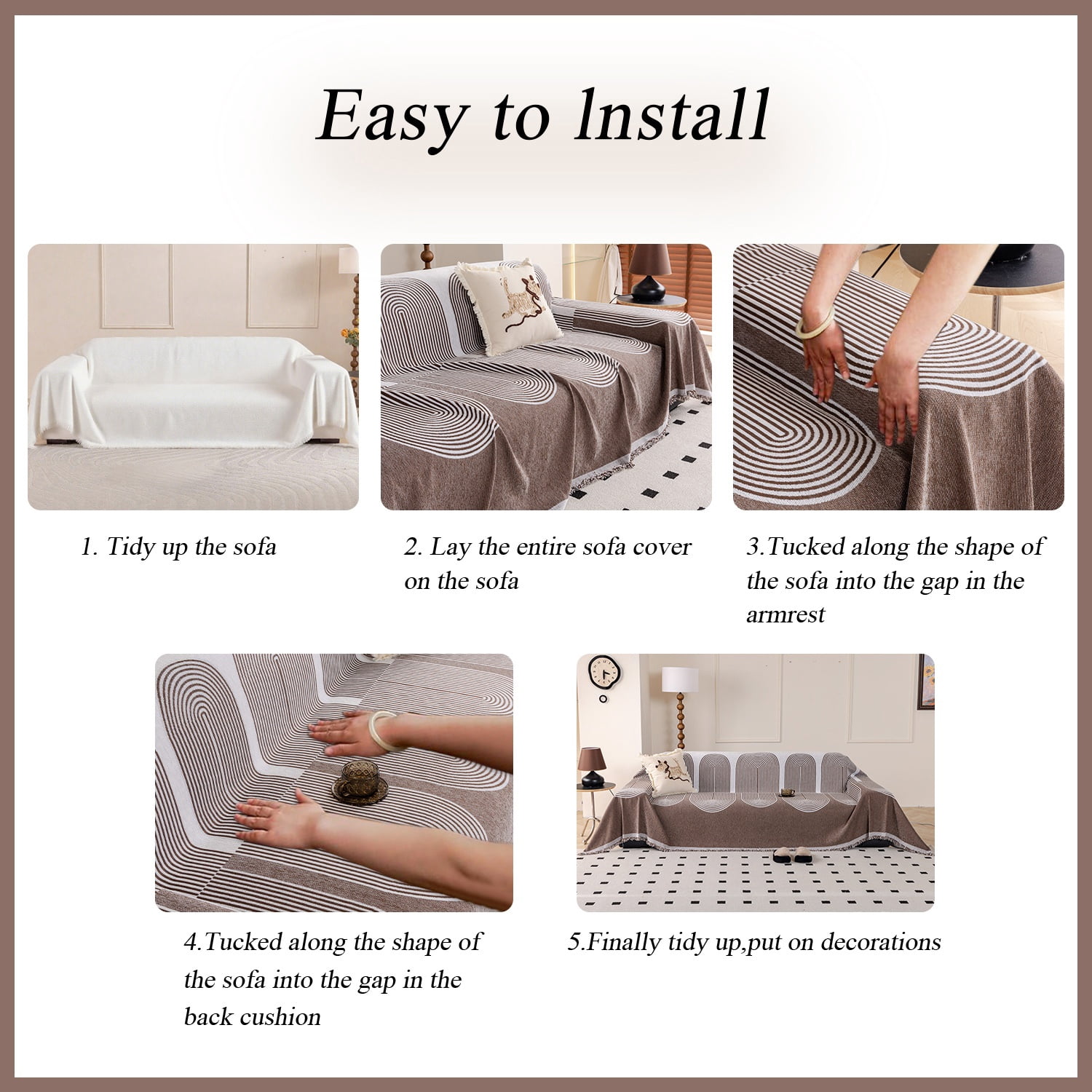 Easy to Install

1. Tidy up the sofa

2. Lay the entire sofa cover on the sofa

3.Tucked along the shape of the sofa into the gap in the armrest

4.Tucked along the shape of the sofa into the gap in the back cushion

5.Finally tidy up,put on decorations