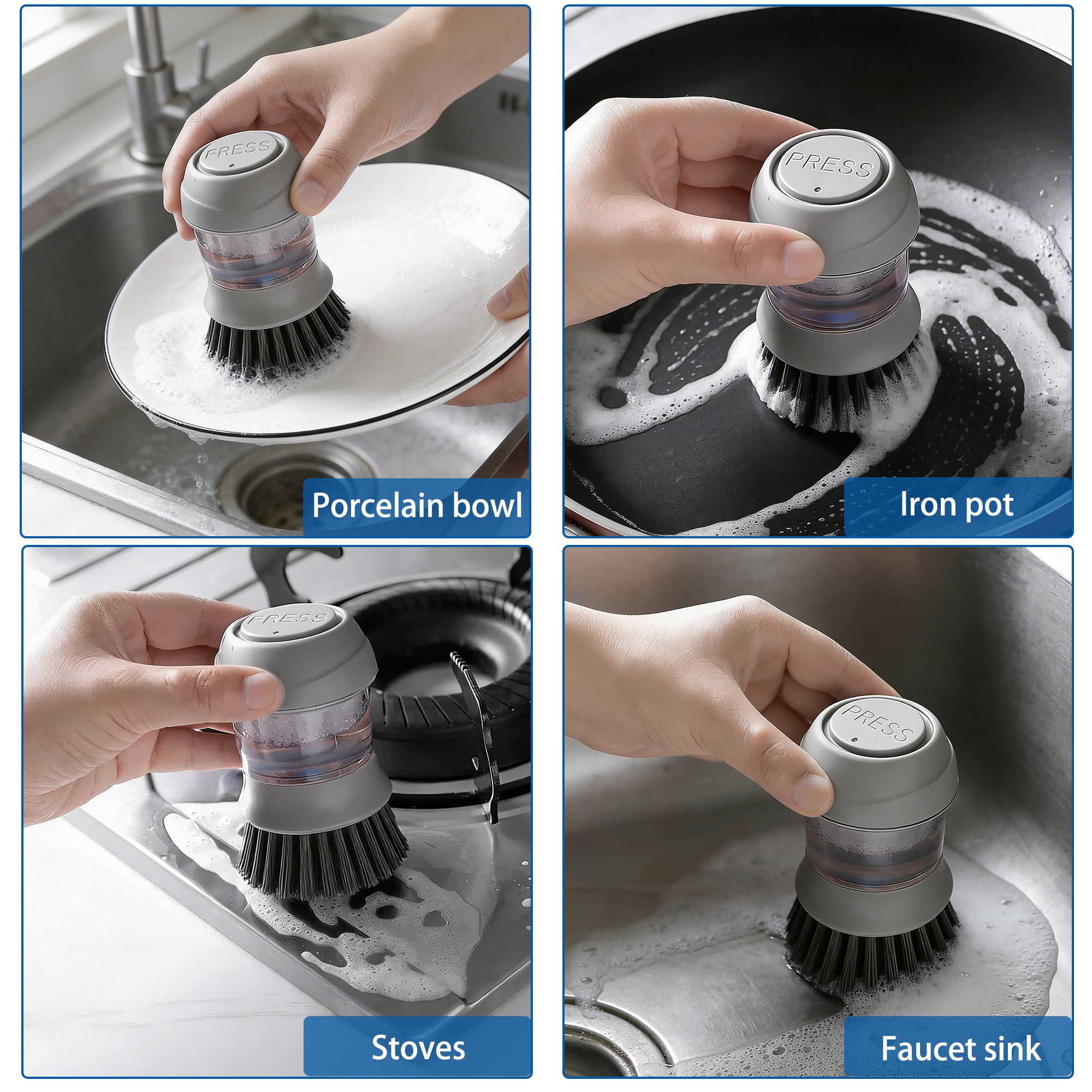 PRESS
Porcelain bowl

PRESS
Iron pot

PRESS
Stoves

PRESS
Faucet sink