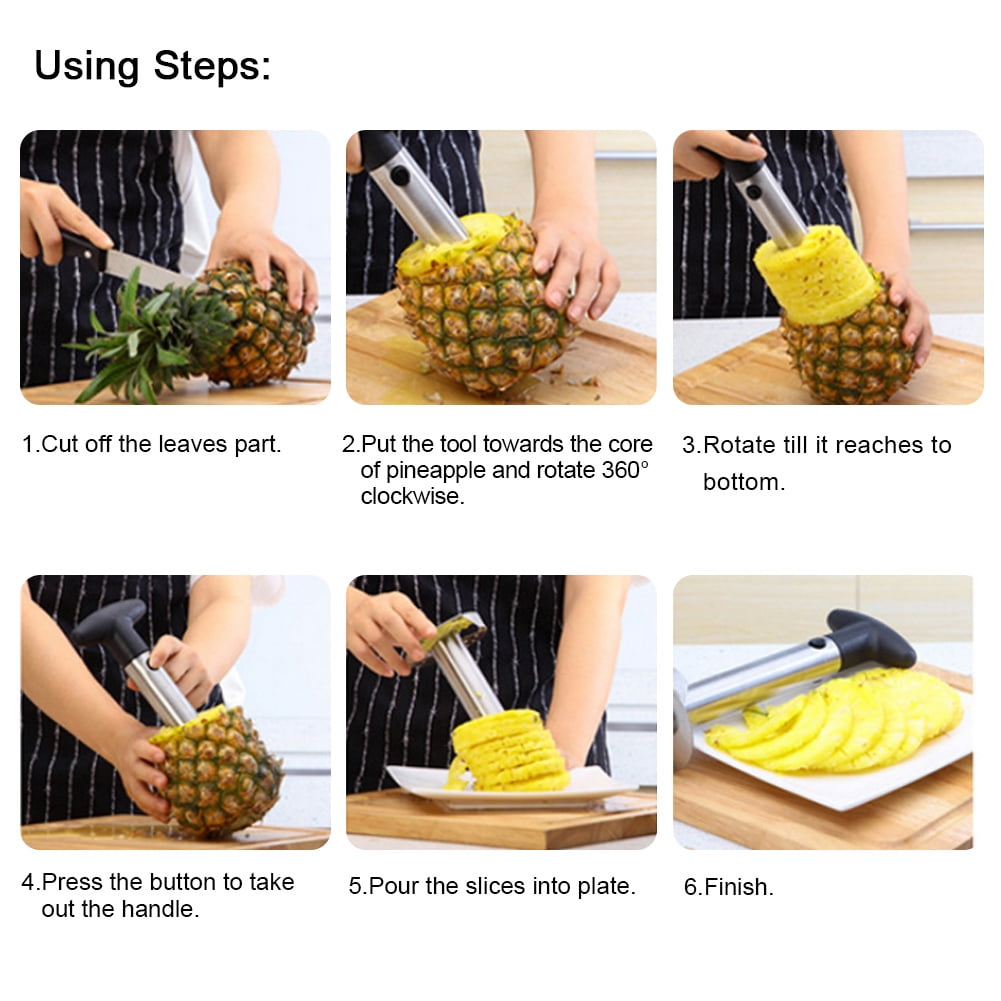 Using Steps:

1.Cut off the leaves part.

2.Put the tool towards the core of pineapple and rotate 360° clockwise.

3.Rotate till it reaches to bottom.

4.Press the button to take out the handle.

5.Pour the slices into plate.

6.Finish.