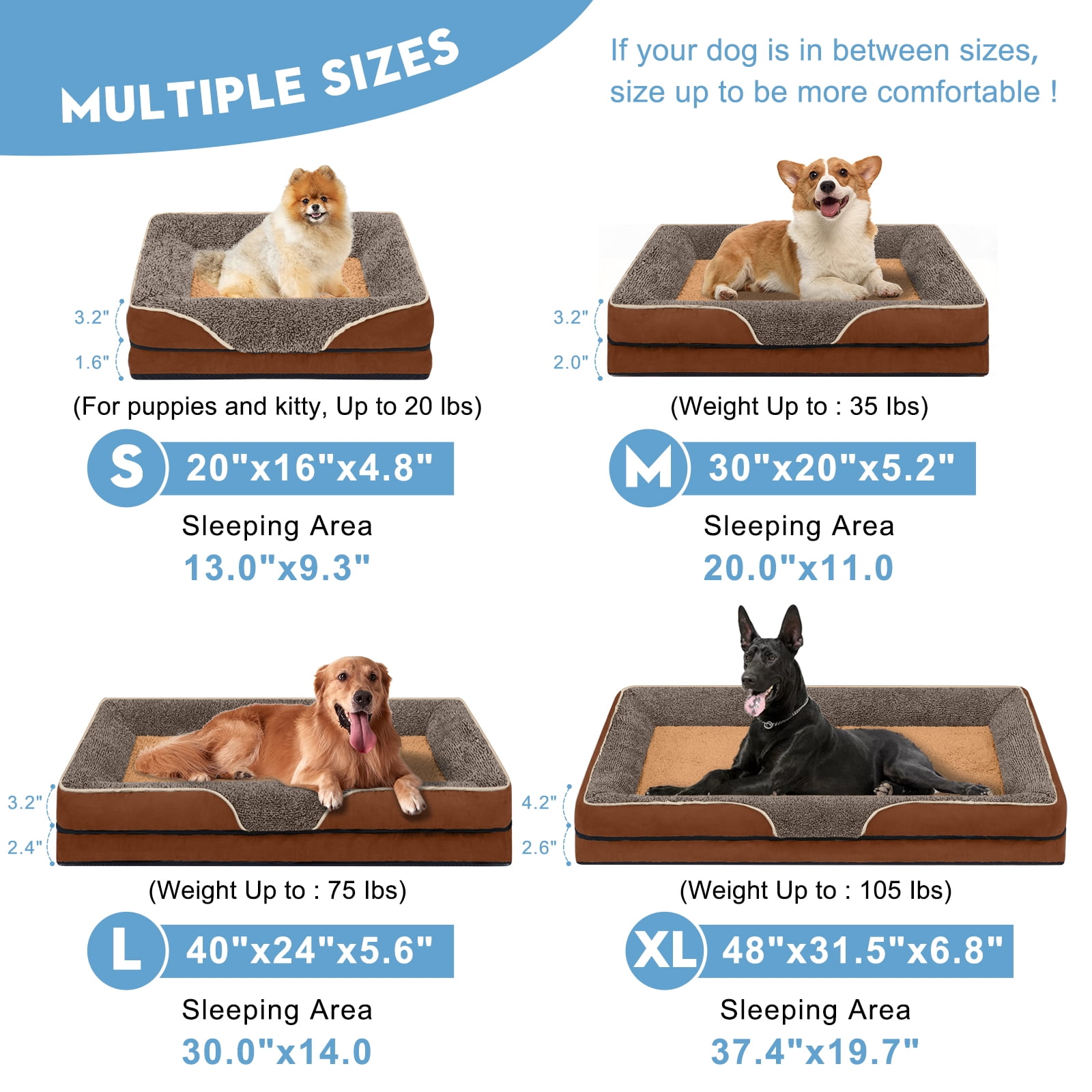 MULTIPLE SIZES

If your dog is in between sizes, size up to be more comfortable !

3.2"
1.6"
(For puppies and kitty, Up to 20 lbs)
S 20"x16"x4.8"
Sleeping Area
13.0"x9.3"

3.2"
2.0"
(Weight Up to : 35 lbs)
M 30"x20"x5.2"
Sleeping Area
20.0"x11.0

3.2"
2.4"
(Weight Up to : 75 lbs)
L 40"x24"x5.6"
Sleeping Area
30.0"x14.0

4.2"
2.6"
(Weight Up to : 105 lbs)
XL 48"x31.5"x6.8"
Sleeping Area
37.4"x19.7"