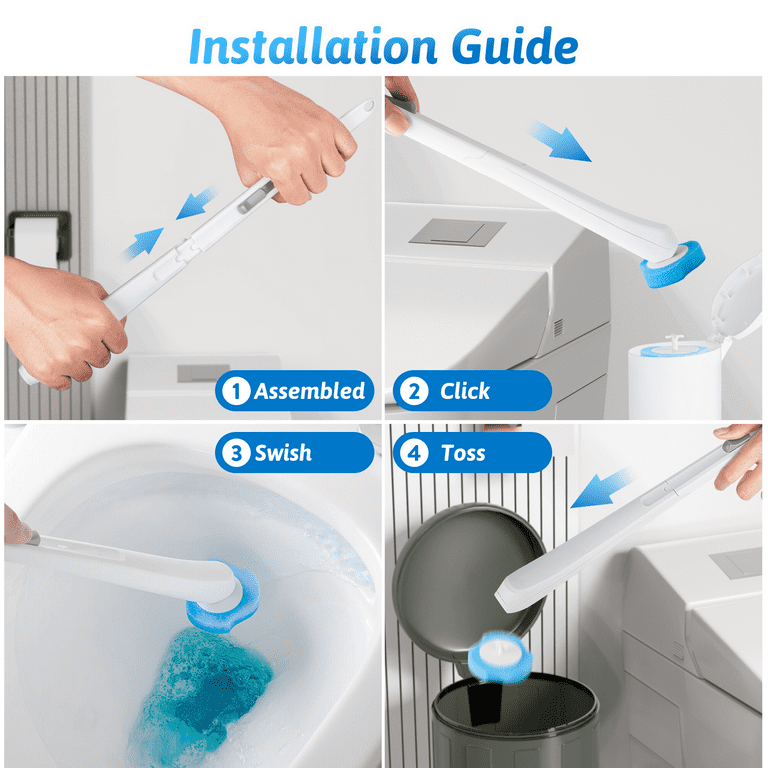 Installation Guide

1 Assembled

2 Click

3 Swish

4 Toss