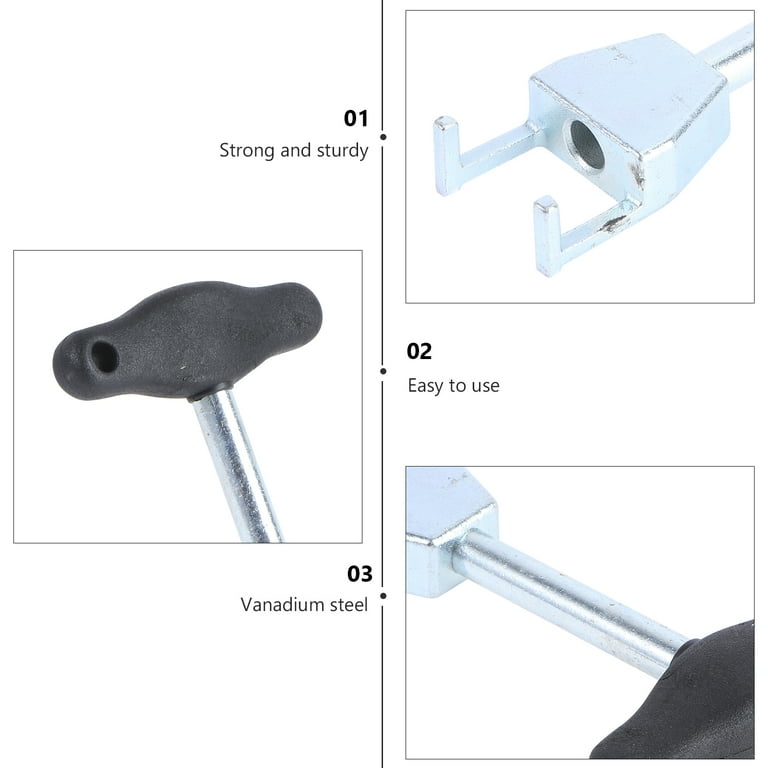 01
Strong and sturdy

02
Easy to use

03
Vanadium steel